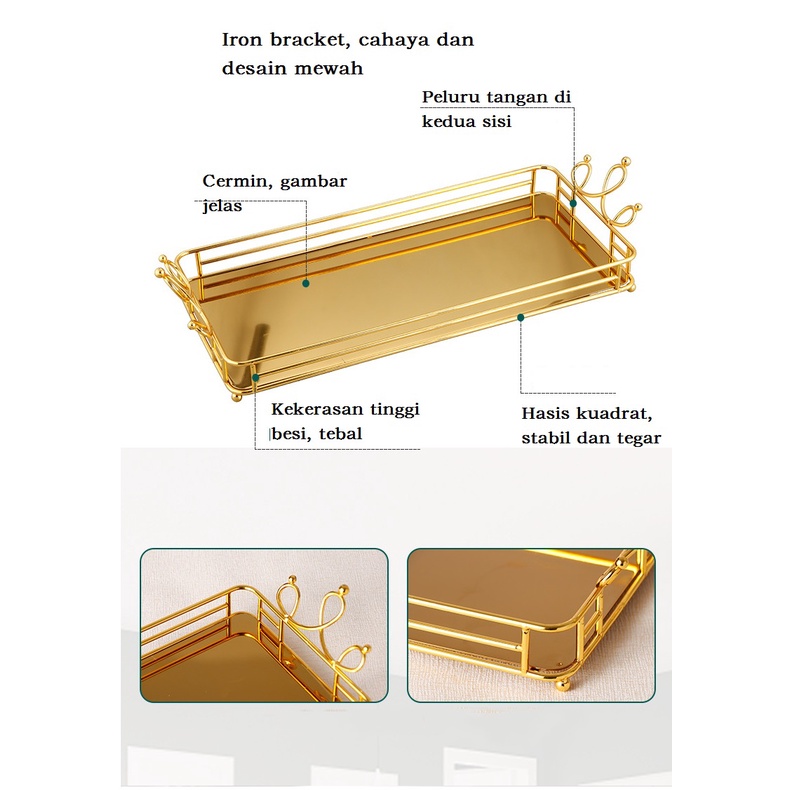 Iron bracket, cahaya dan desain mewah

Peluru tangan di kedua sisi

Cermin, gambar jelas

Kekerasan tinggi besi, tebal

Hasis kuadrat, stabil dan tegar