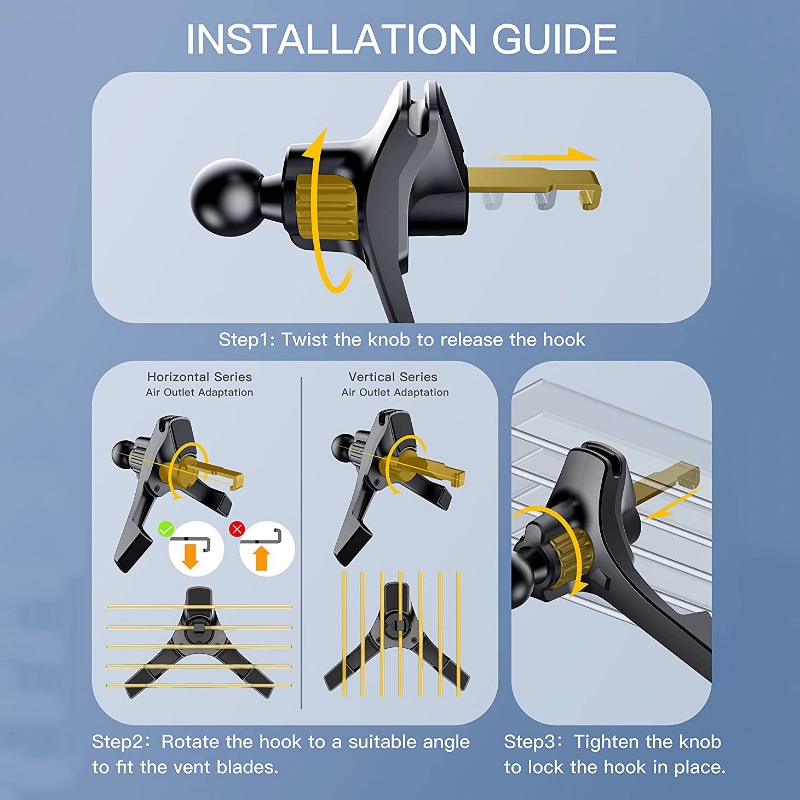 INSTALLATION GUIDE

Step1: Twist the knob to release the hook

Horizontal Series
Air Outlet Adaptation

Vertical Series
Air Outlet Adaptation

Step2: Rotate the hook to a suitable angle to fit the vent blades.

Step3: Tighten the knob to lock the hook in place.