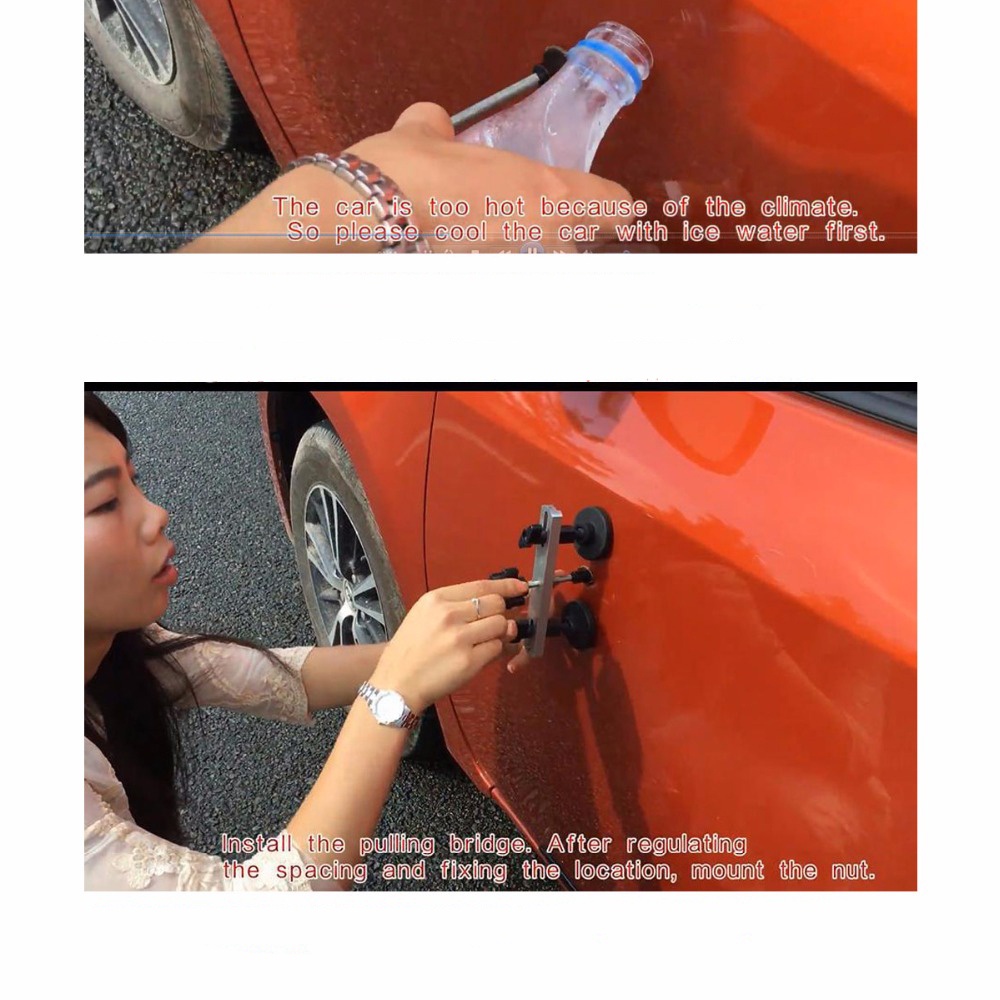 The car is too hot because of the climate.
So please cool the car with ice water first.

Install the pulling bridge. After regulating
the spacing and fixing the location, mount the nut.