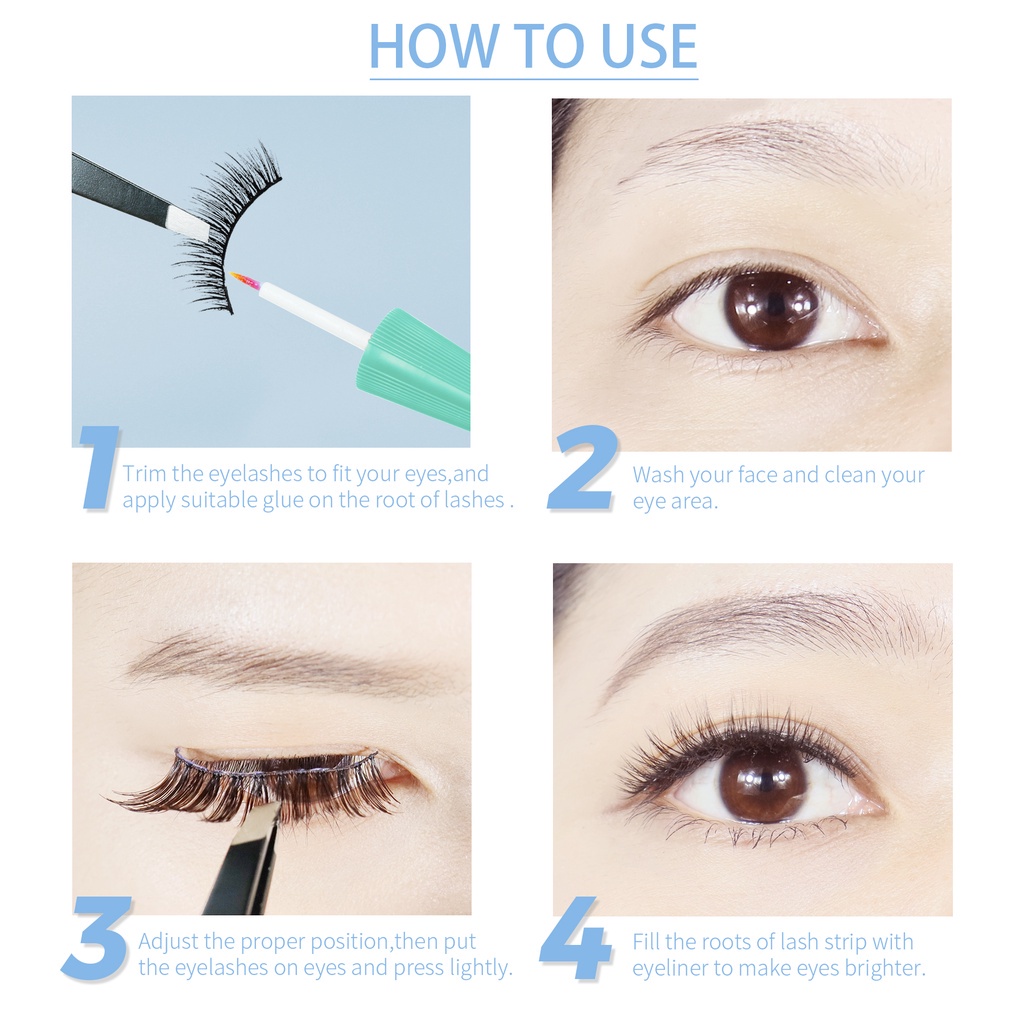 HOW TO USE

1 Trim the eyelashes to fit your eyes,and apply suitable glue on the root of lashes .

2 Wash your face and clean your eye area.

3 Adjust the proper position,then put the eyelashes on eyes and press lightly.

4 Fill the roots of lash strip with eyeliner to make eyes brighter.