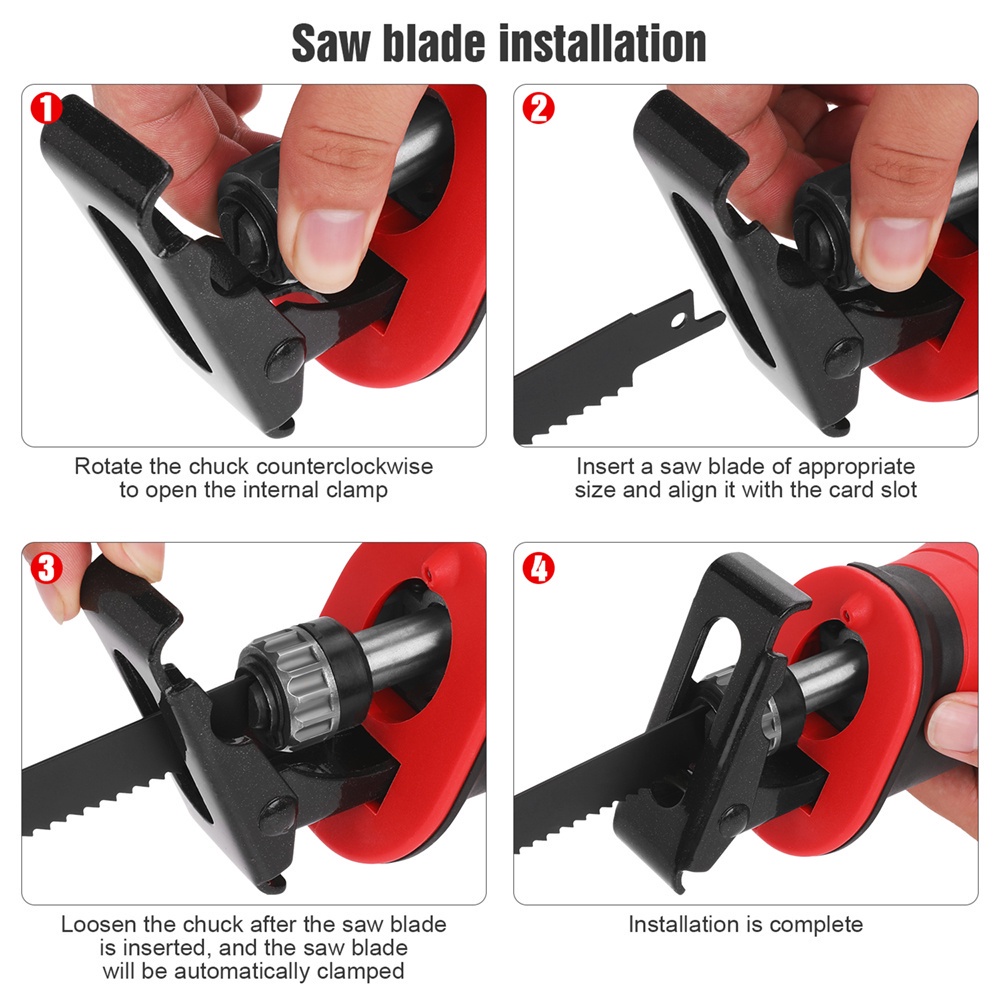 Saw blade installation

1

Rotate the chuck counterclockwise to open the internal clamp

2

Insert a saw blade of appropriate size and align it with the card slot

3

Loosen the chuck after the saw blade is inserted, and the saw blade will be automatically clamped

4

Installation is complete