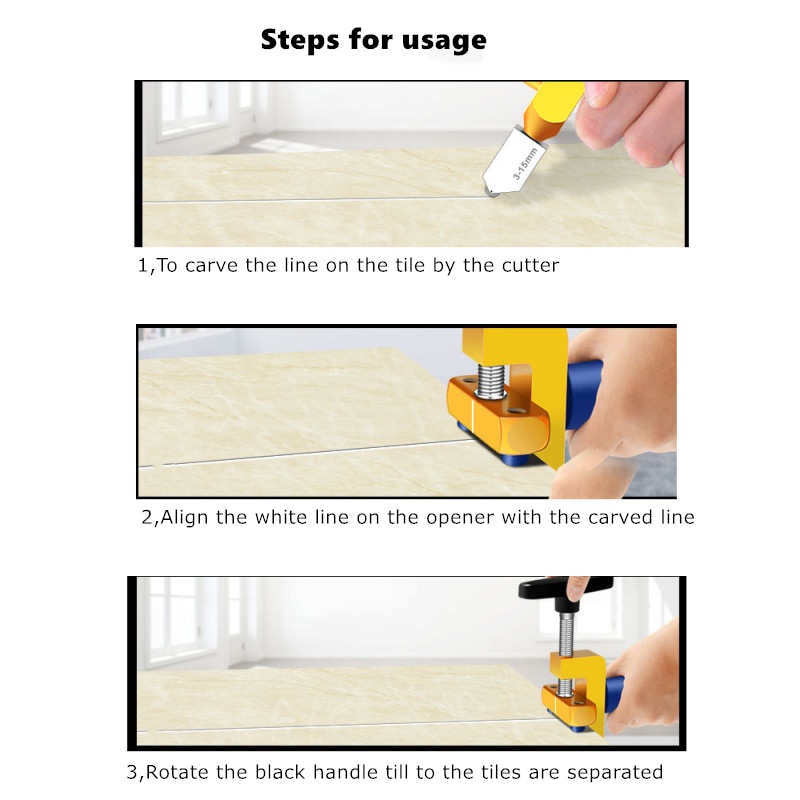 Steps for usage

3-15mm

1,To carve the line on the tile by the cutter

2,Align the white line on the opener with the carved line

3,Rotate the black handle till to the tiles are separated