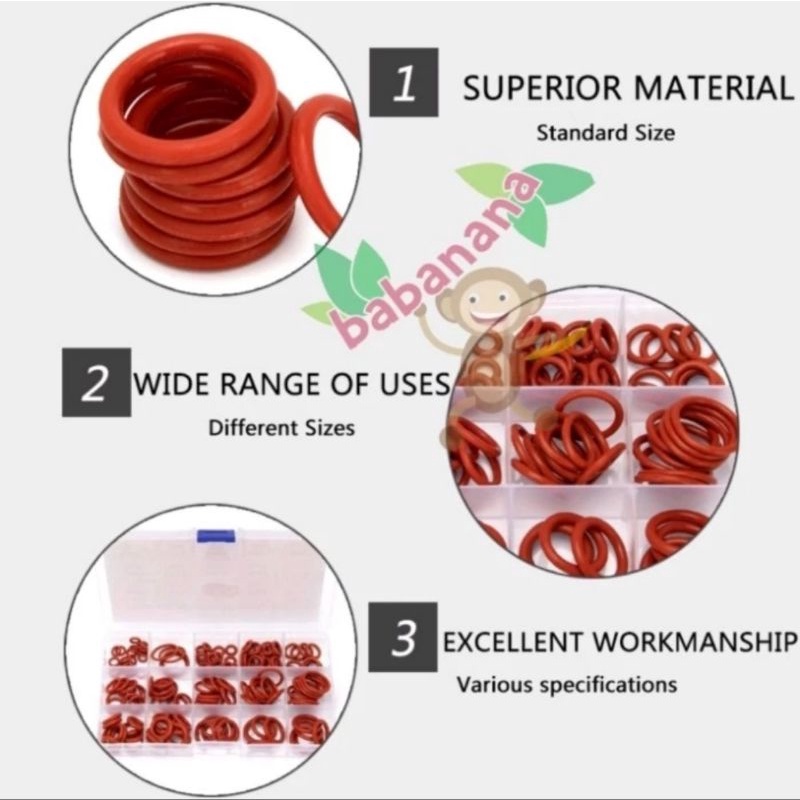 1 SUPERIOR MATERIAL
Standard Size

babanana

2 WIDE RANGE OF USES
Different Sizes

3 EXCELLENT WORKMANSHIP
Various specifications