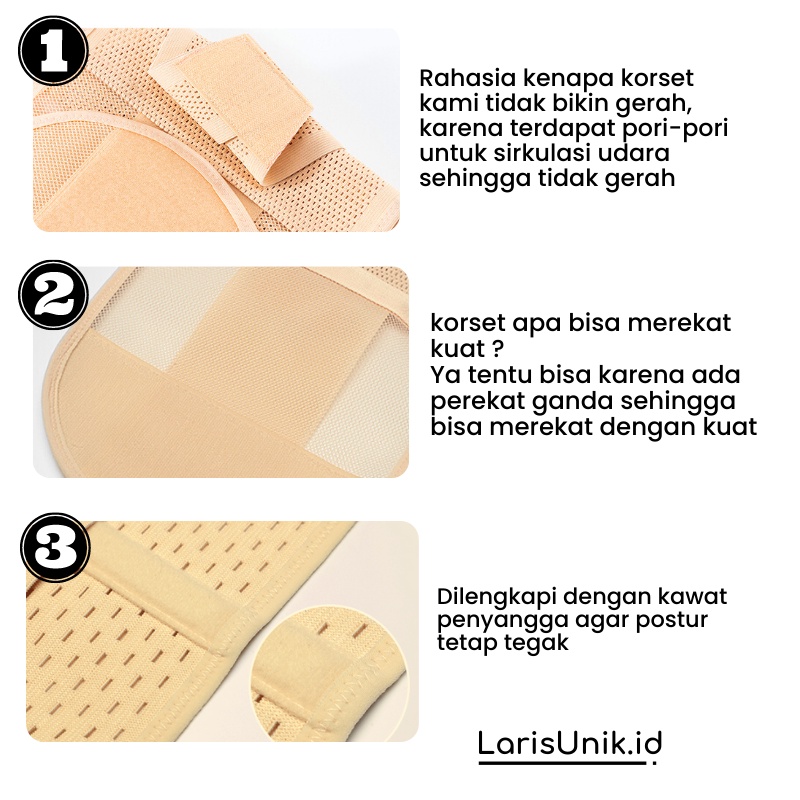 1

Rahasia kenapa korset kami tidak bikin gerah, karena terdapat pori-pori untuk sirkulasi udara sehingga tidak gerah

2

korset apa bisa merekat kuat ?
Ya tentu bisa karena ada perekat ganda sehingga bisa merekat dengan kuat

3

Dilengkapi dengan kawat penyangga agar postur tetap tegak

LarisUnik.id