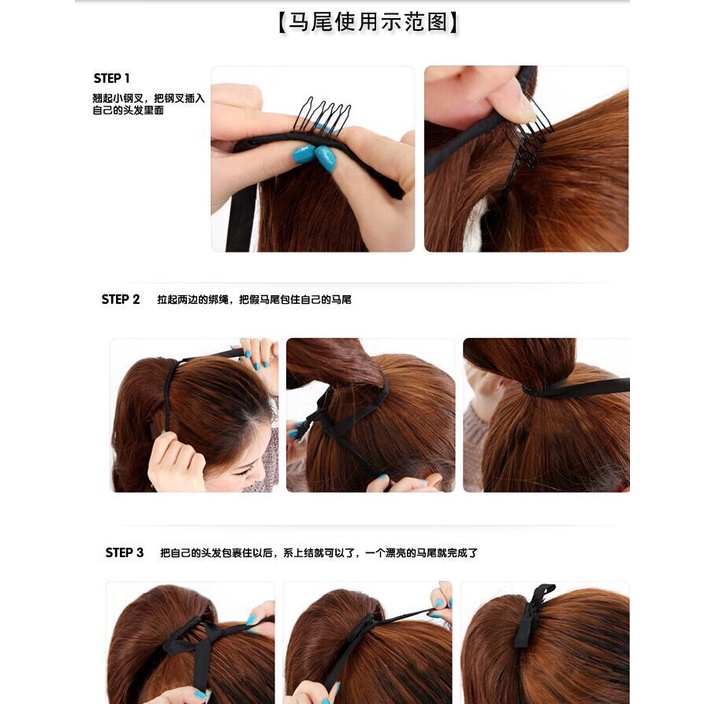 【马尾使用示范图】

STEP 1

翘起小钢叉，把钢叉插入自己的头发里面

STEP 2 拉起两边的绑绳，把假马尾包住自己的马尾

STEP 3 把自己的头发包裹住以后，系上结就可以了，一个漂亮的马尾就完成了