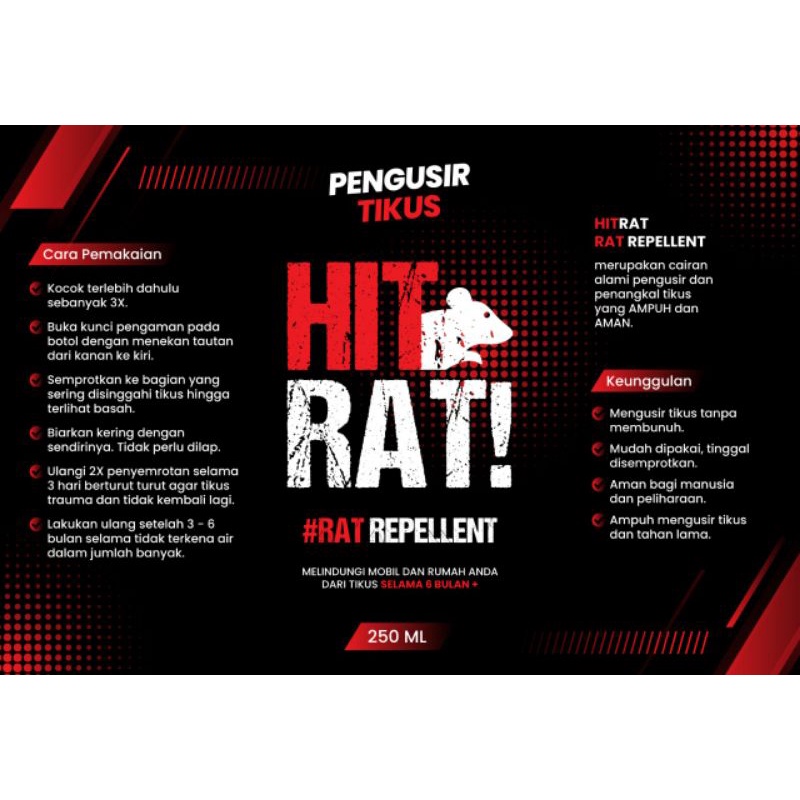 Cara Pemakaian

Kocok terlebih dahulu sebanyak 3X.

Buka kunci pengaman pada botol dengan menekan tautan dari kanan ke kiri.

Semprotkan ke bagian yang sering disinggahi tikus hingga terlihat basah.

Biarkan kering dengan sendirinya. Tidak perlu dilap.

Ulangi 2X penyemrotan selama 3 hari berturut turut agar tikus trauma dan tidak kembali lagi.

Lakukan ulang setelah 3 - 6 bulan selama tidak terkena air dalam jumlah banyak.

PENGUSIR TIKUS

HIT RAT!

#RAT REPELLENT

MELINDUNGI MOBIL DAN RUMAH ANDA DARI TIKUS SELAMA 6 BULAN +

250 ML

HITRAT
RAT REPELLENT

merupakan cairan alami pengusir dan penangkal tikus yang AMPUH dan AMAN.

Keunggulan

Mengusir tikus tanpa membunuh.

Mudah dipakai, tinggal disemprotkan.

Aman bagi manusia dan peliharaan.

Ampuh mengusir tikus dan tahan lama.