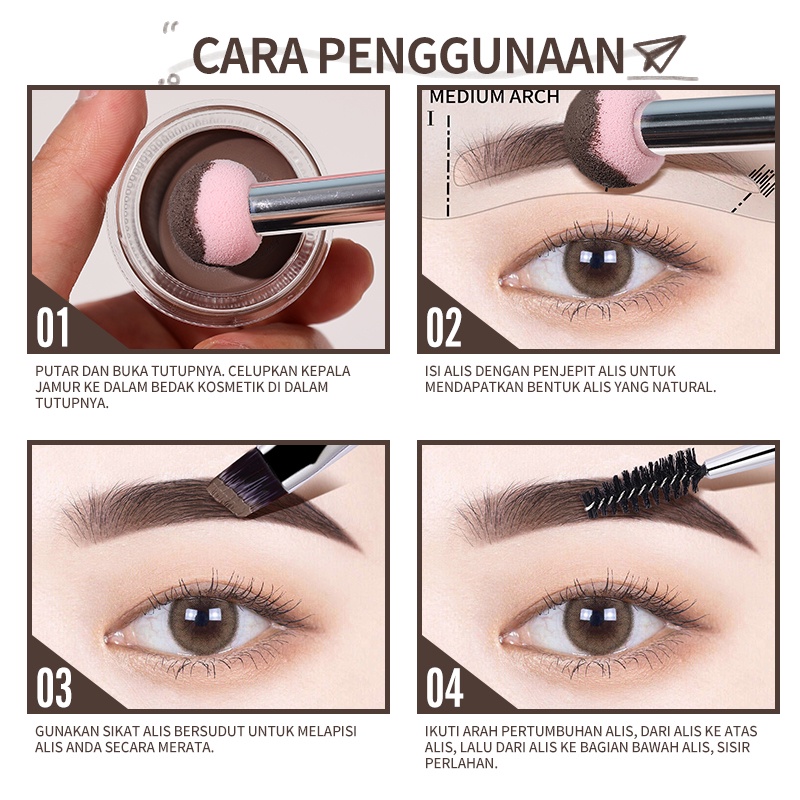 CARA PENGGUNAAN

01

PUTAR DAN BUKA TUTUPNYA. CELUPKAN KEPALA JAMUR KE DALAM BEDAK KOSMETIK DI DALAM TUTUPNYA.

MEDIUM ARCH

I

02

ISI ALIS DENGAN PENJEPIT ALIS UNTUK MENDAPATKAN BENTUK ALIS YANG NATURAL.

03

GUNAKAN SIKAT ALIS BERSUDUT UNTUK MELAPISI ALIS ANDA SECARA MERATA.

04

IKUTI ARAH PERTUMBUHAN ALIS, DARI ALIS KE ATAS ALIS, LALU DARI ALIS KE BAGIAN BAWAH ALIS, SISIR PERLAHAN.