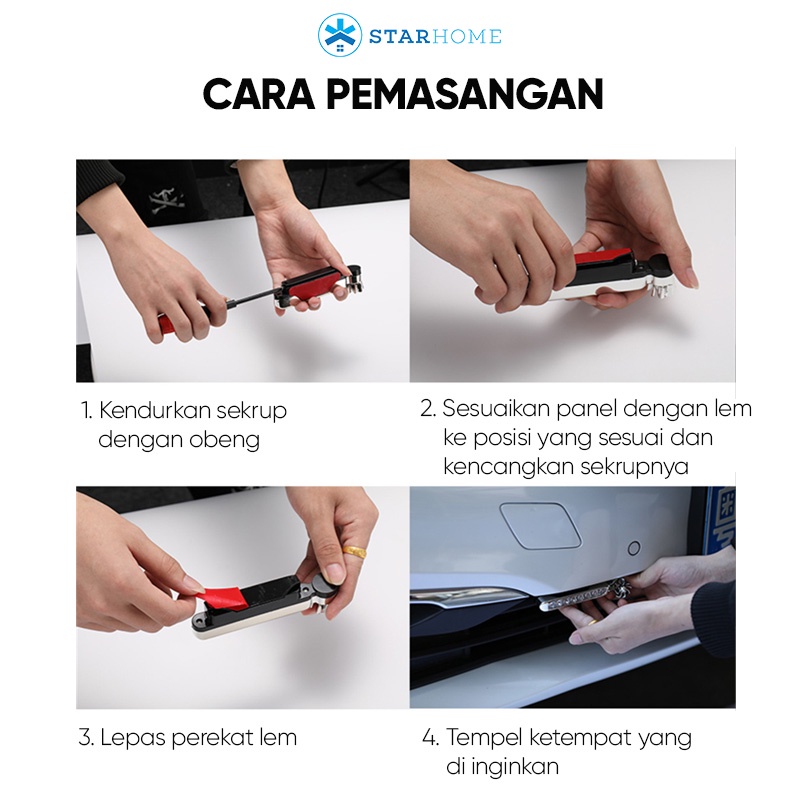 STARHOME

CARA PEMASANGAN

1. Kendurkan sekrup dengan obeng

2. Sesuaikan panel dengan lem ke posisi yang sesuai dan kencangkan sekrupnya

3. Lepas perekat lem

4. Tempel ketempat yang di inginkan