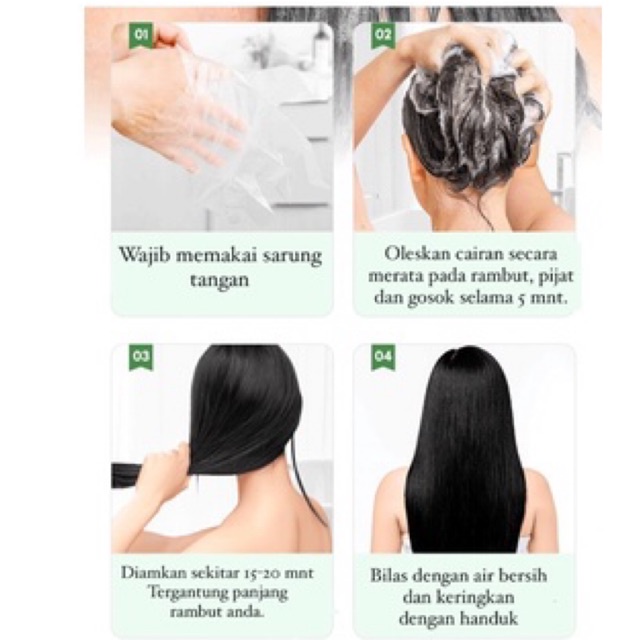 01

Wajib memakai sarung tangan

02

Oleskan cairan secara merata pada rambut, pijat dan gosok selama 5 mnt.

03

Diamkan sekitar 15-20 mnt Tergantung panjang rambut anda.

04

Bilas dengan air bersih dan keringkan dengan handuk