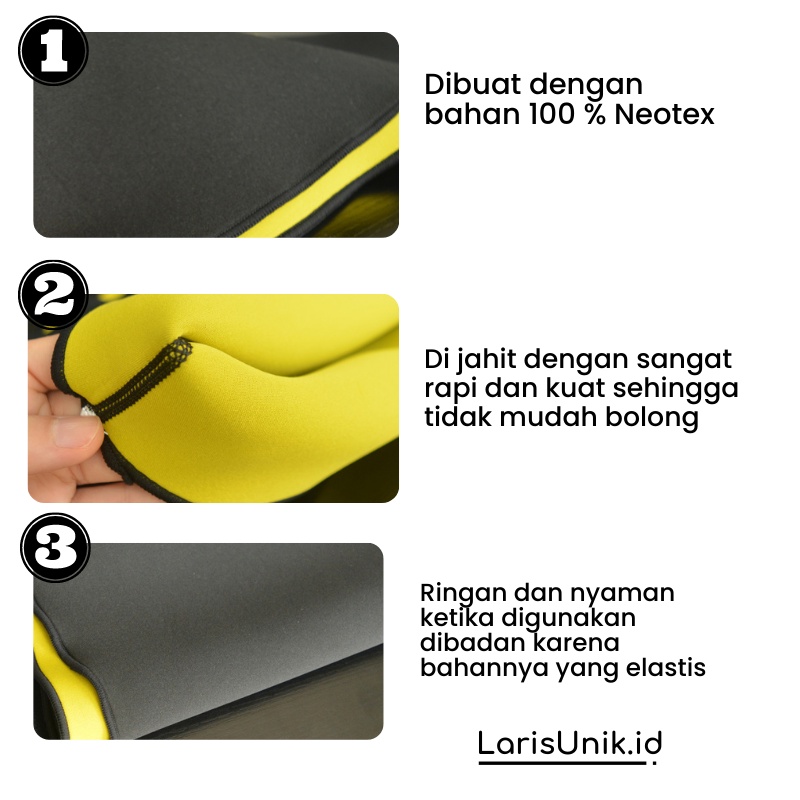 1

Dibuat dengan bahan 100 % Neotex

2

Di jahit dengan sangat rapi dan kuat sehingga tidak mudah bolong

3

Ringan dan nyaman ketika digunakan dibadan karena bahannya yang elastis

LarisUnik.id