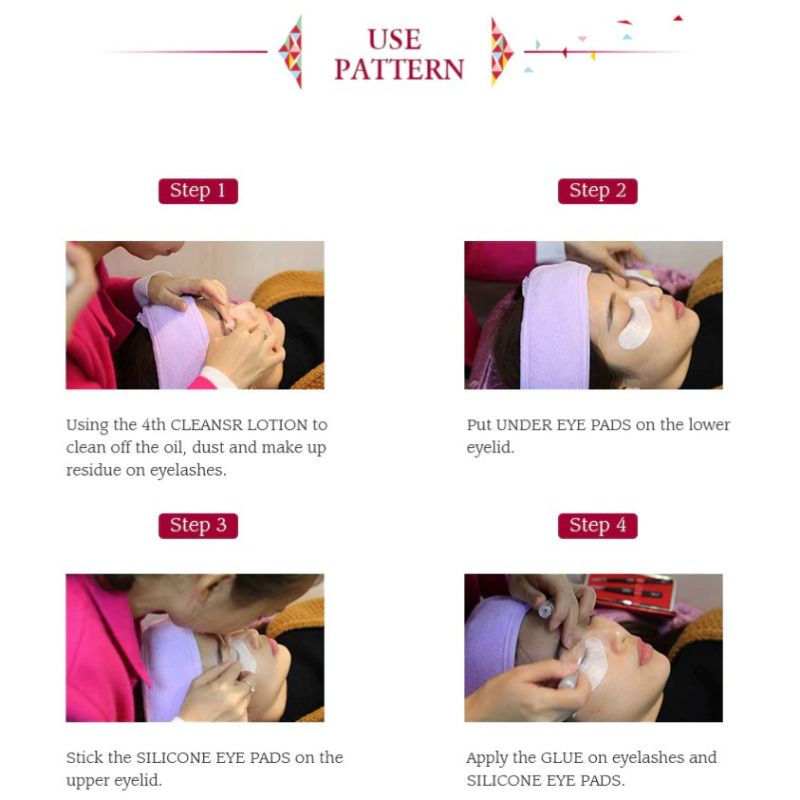 USE PATTERN

Step 1

Using the 4th CLEANSR LOTION to clean off the oil, dust and make up residue on eyelashes.

Step 2

Put UNDER EYE PADS on the lower eyelid.

Step 3

Stick the SILICONE EYE PADS on the upper eyelid.

Step 4

Apply the GLUE on eyelashes and SILICONE EYE PADS.