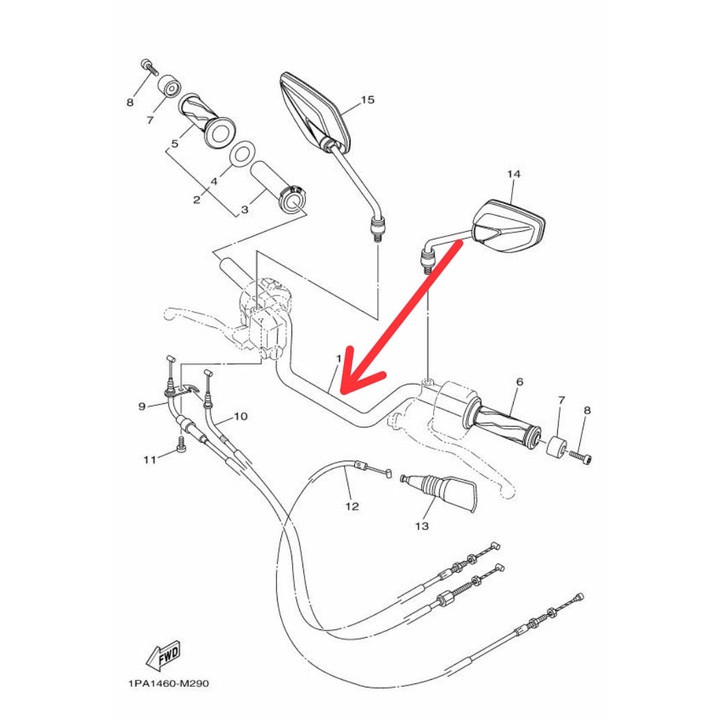 8
7
5
4
2
3
15
14
1
6
7
8
9
10
11
12
13
FWD
1PA1460-M290