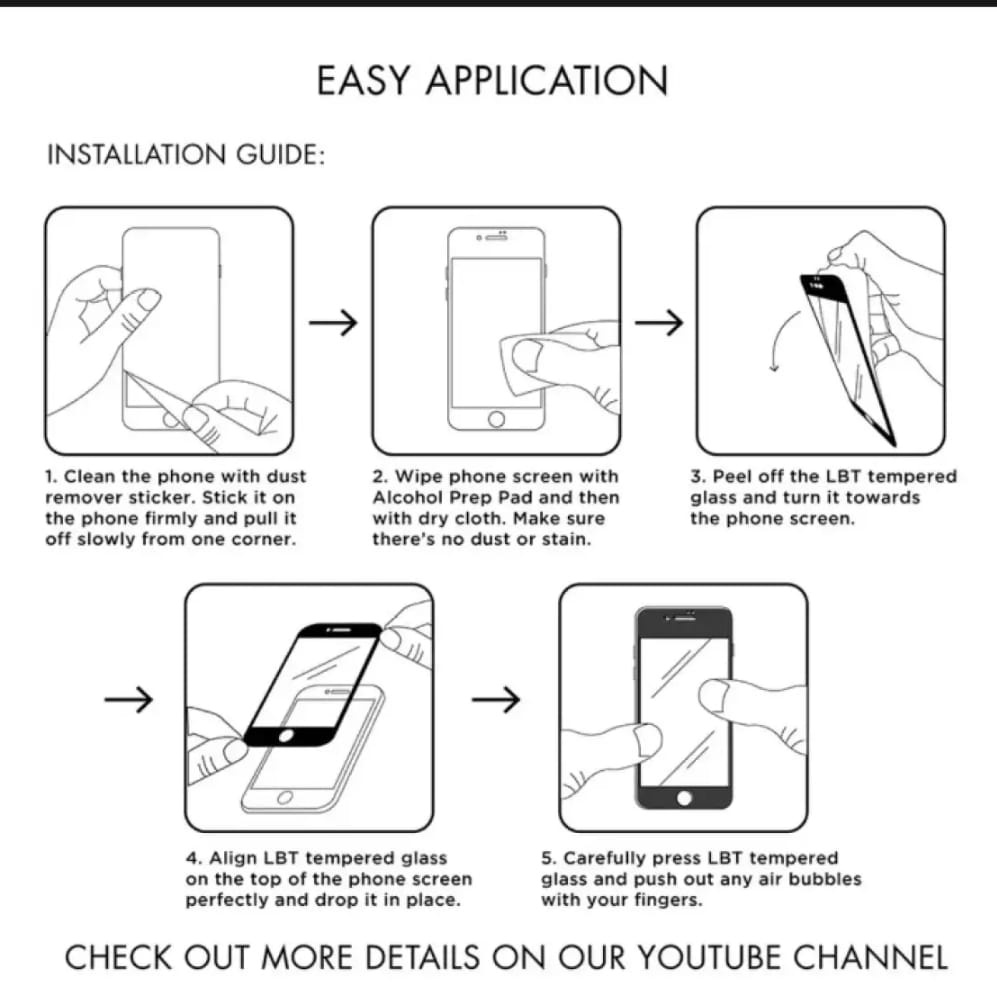 EASY APPLICATION

INSTALLATION GUIDE:

1. Clean the phone with dust remover sticker. Stick it on the phone firmly and pull it off slowly from one corner.

2. Wipe phone screen with Alcohol Prep Pad and then with dry cloth. Make sure there's no dust or stain.

3. Peel off the LBT tempered glass and turn it towards the phone screen.

4. Align LBT tempered glass on the top of the phone screen perfectly and drop it in place.

5. Carefully press LBT tempered glass and push out any air bubbles with your fingers.

CHECK OUT MORE DETAILS ON OUR YOUTUBE CHANNEL