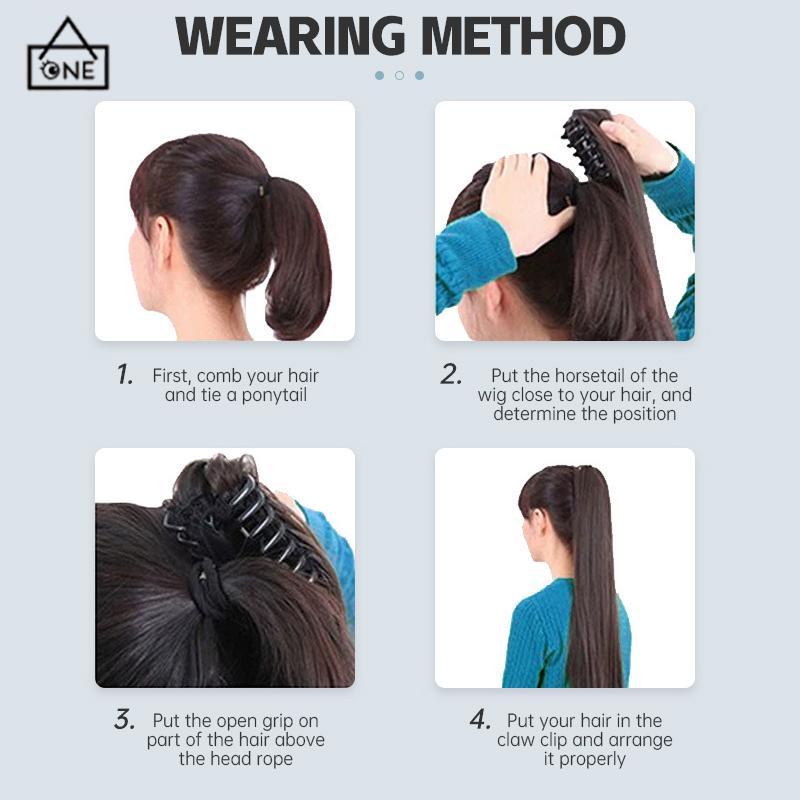 ONE

WEARING METHOD

1. First, comb your hair and tie a ponytail

2. Put the horsetail of the wig close to your hair, and determine the position

3. Put the open grip on part of the hair above the head rope

4. Put your hair in the claw clip and arrange it properly