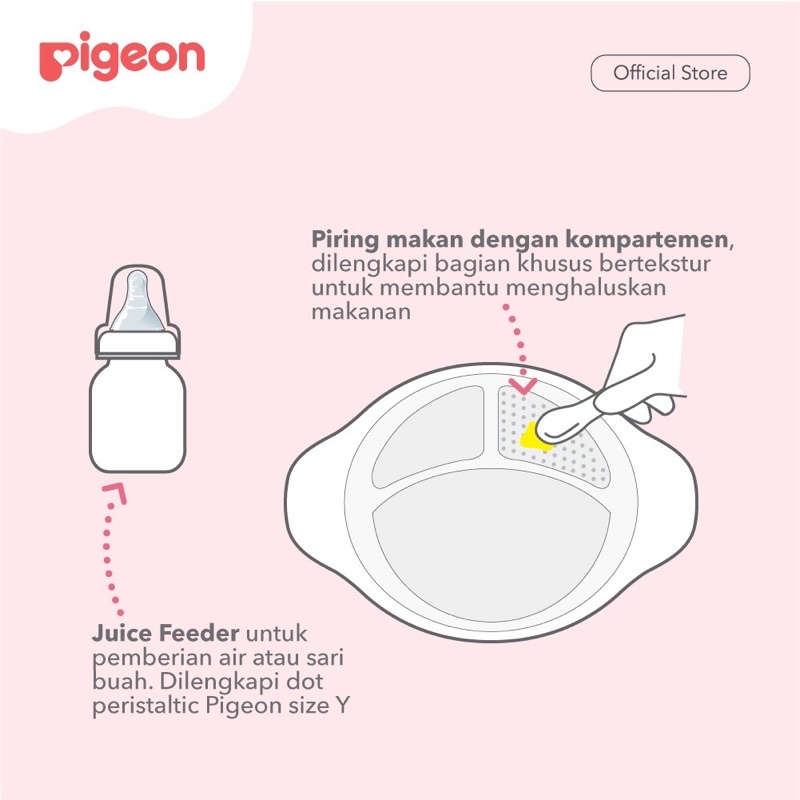 pigeon

Official Store

Piring makan dengan kompartemen, dilengkapi bagian khusus bertekstur untuk membantu menghaluskan makanan

Juice Feeder untuk pemberian air atau sari buah. Dilengkapi dot peristaltic Pigeon size Y