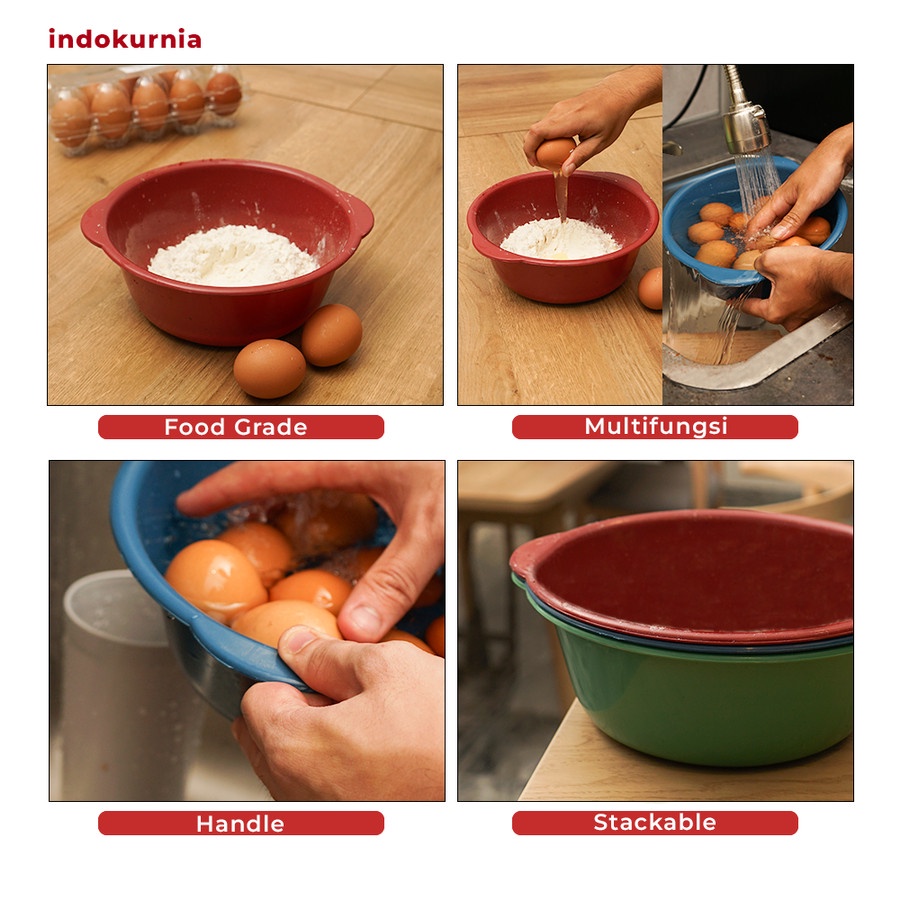 indokurnia

Food Grade

Multifungsi

Handle

Stackable