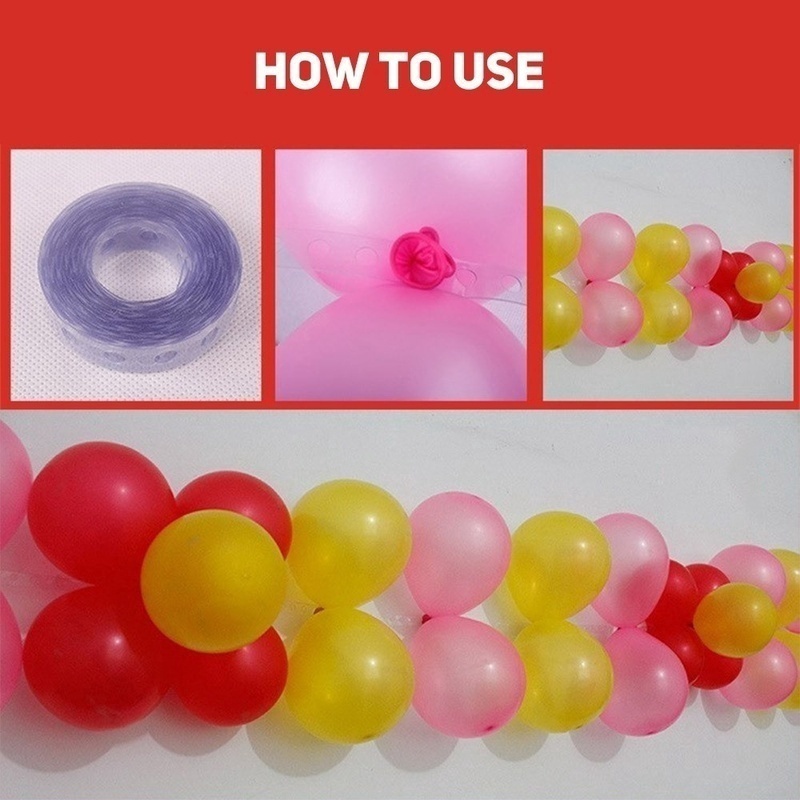 HOW TO USE