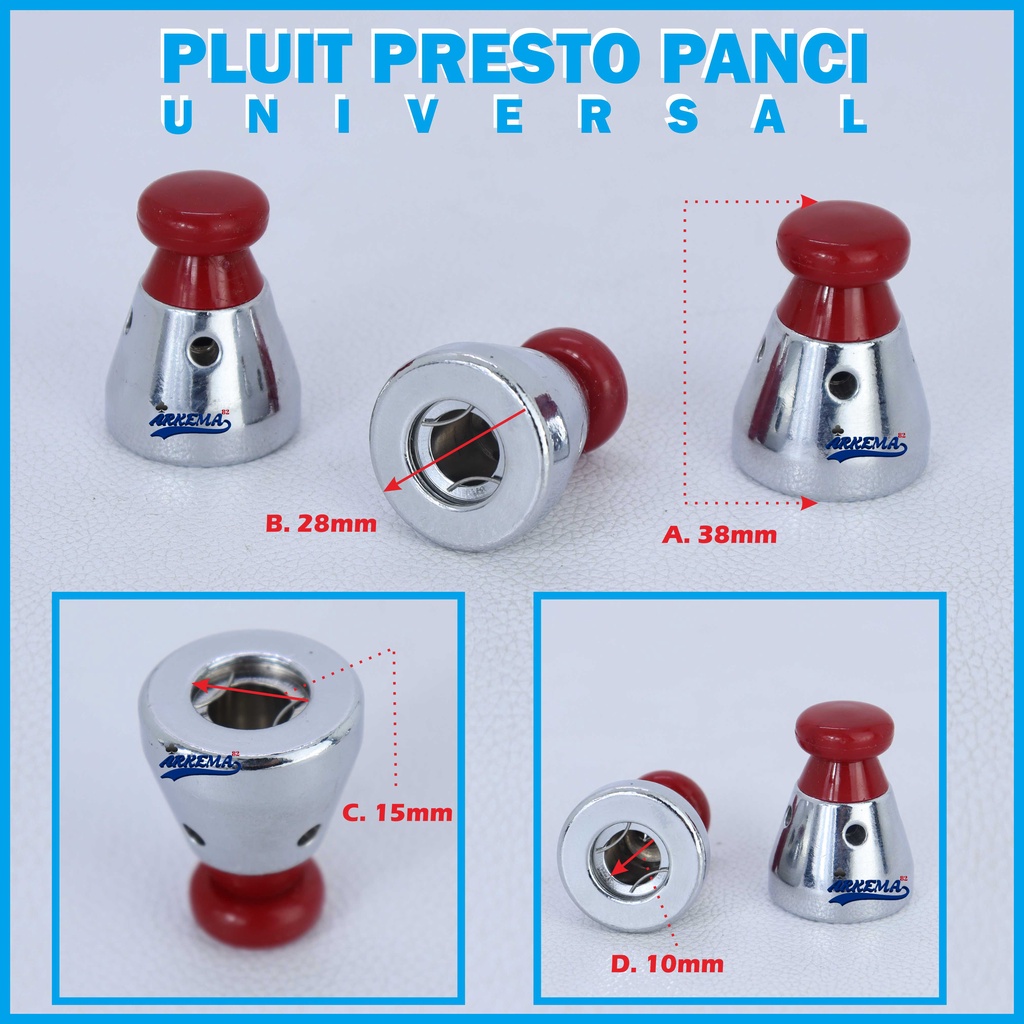 PLUIT PRESTO PANCI
UNIVERSAL

ARKEMA 82

B. 28mm

ARKEMA 82

A. 38mm

ARKEMA 82

C. 15mm

ARKEMA 82

D. 10mm