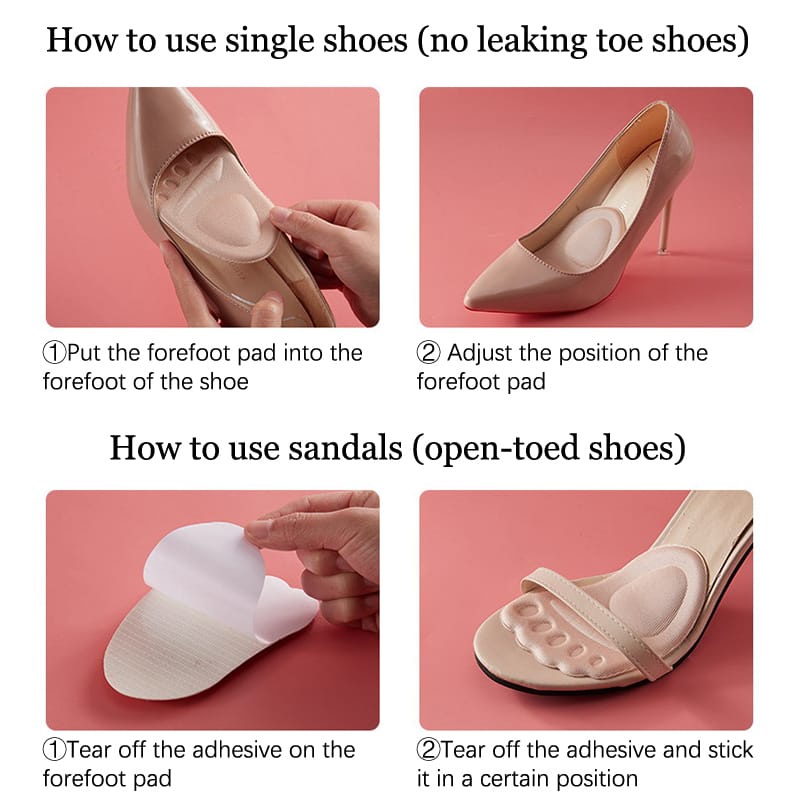 How to use single shoes (no leaking toe shoes)

①Put the forefoot pad into the forefoot of the shoe

② Adjust the position of the forefoot pad

How to use sandals (open-toed shoes)

①Tear off the adhesive on the forefoot pad

②Tear off the adhesive and stick it in a certain position