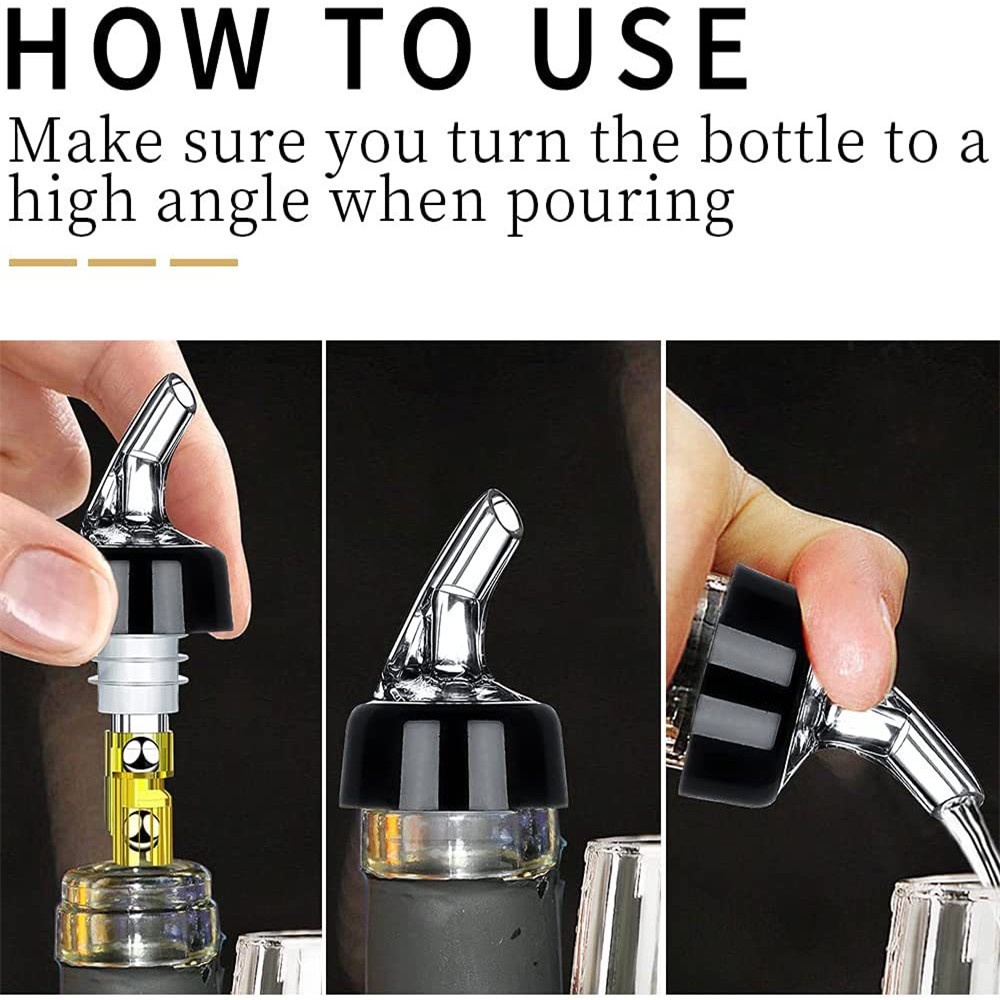 HOW TO USE

Make sure you turn the bottle to a high angle when pouring