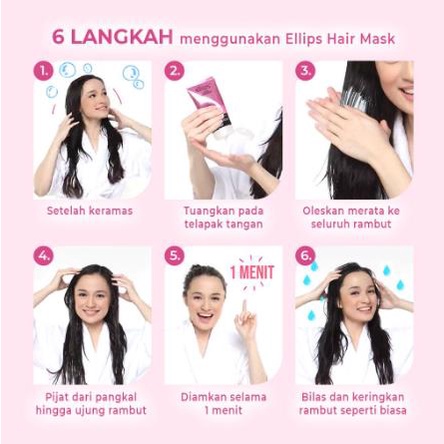 6 LANGKAH menggunakan Ellips Hair Mask

1.
Setelah keramas

2.
Tuangkan pada telapak tangan

3.
Oleskan merata ke seluruh rambut

4.
Pijat dari pangkal hingga ujung rambut

5.
1 MENIT
Diamkan selama 1 menit

6.
Bilas dan keringkan rambut seperti biasa