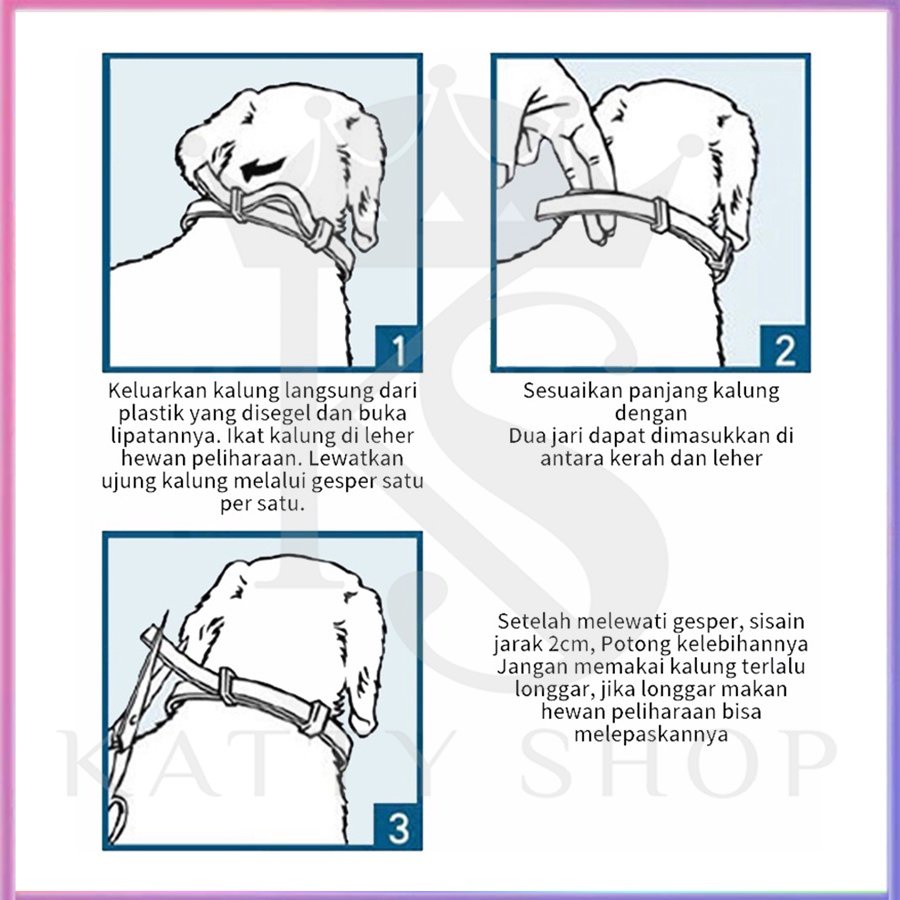 1

Keluarkan kalung langsung dari plastik yang disegel dan buka lipatannya. Ikat kalung di leher hewan peliharaan. Lewatkan ujung kalung melalui gesper satu per satu.

2

Sesuaikan panjang kalung dengan
Dua jari dapat dimasukkan di antara kerah dan leher

3

Setelah melewati gesper, sisain jarak 2cm, Potong kelebihannya
Jangan memakai kalung terlalu longgar, jika longgar makan hewan peliharaan bisa melepaskannya

KATTY SHOP