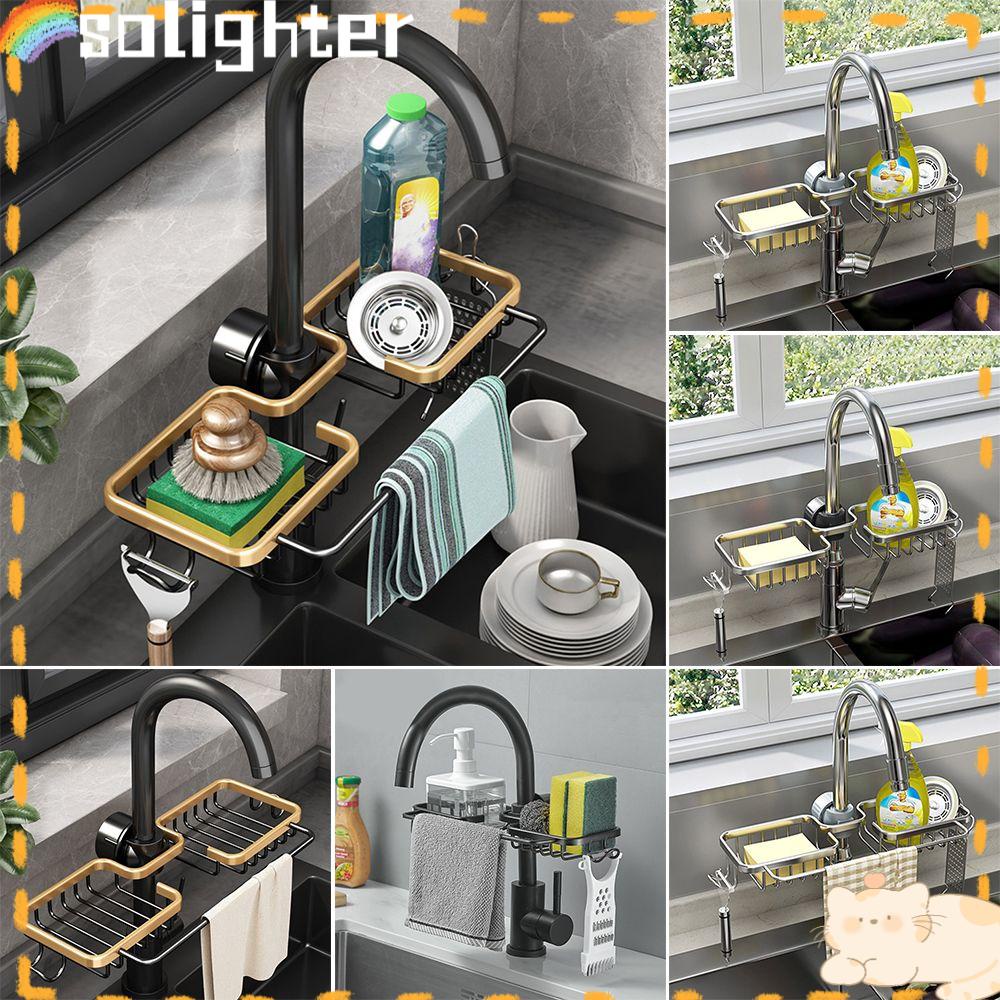 solighter