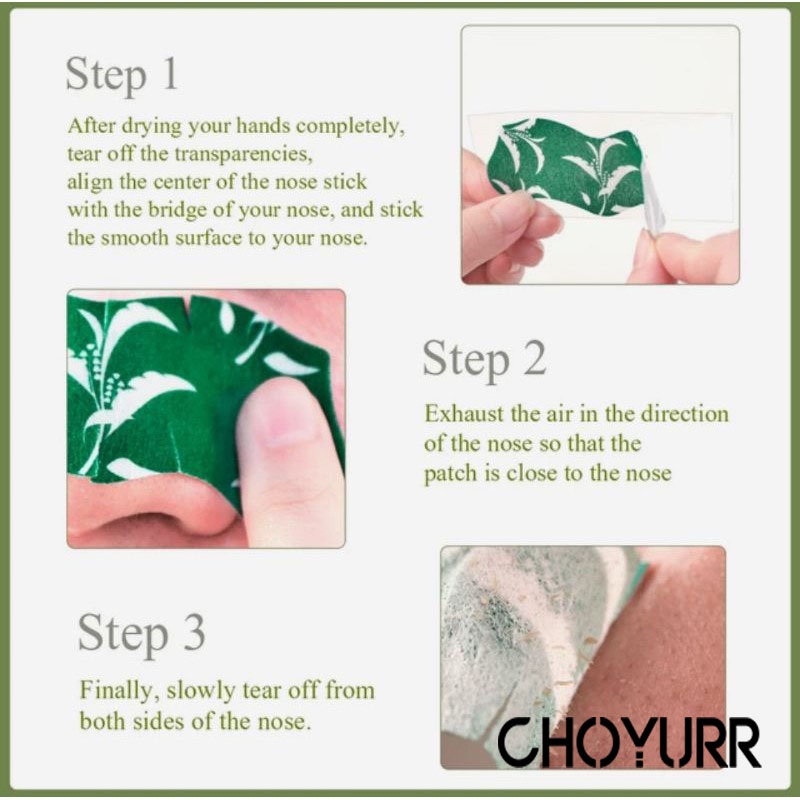 Step 1

After drying your hands completely, tear off the transparencies, align the center of the nose stick with the bridge of your nose, and stick the smooth surface to your nose.

Step 2

Exhaust the air in the direction of the nose so that the patch is close to the nose

Step 3

Finally, slowly tear off from both sides of the nose.

CHOYURR