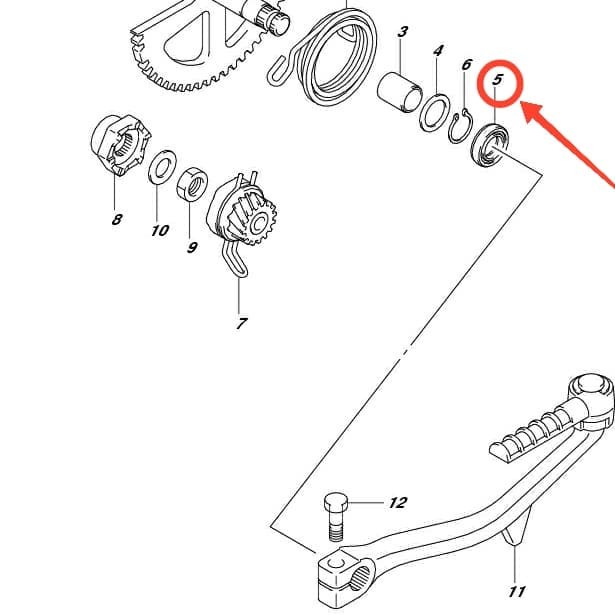 3
4
6
5
8
10
9
7
12
11