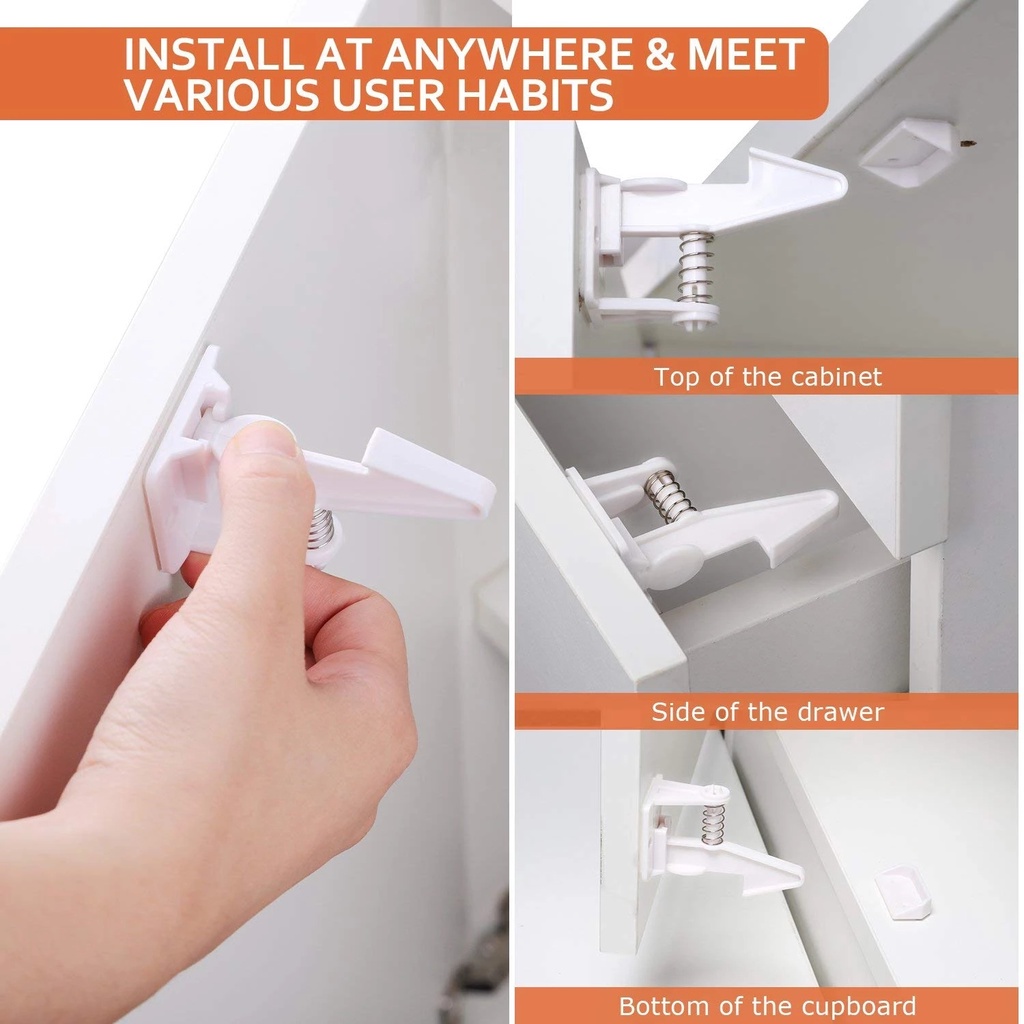 INSTALL AT ANYWHERE & MEET VARIOUS USER HABITS

Top of the cabinet

Side of the drawer

Bottom of the cupboard