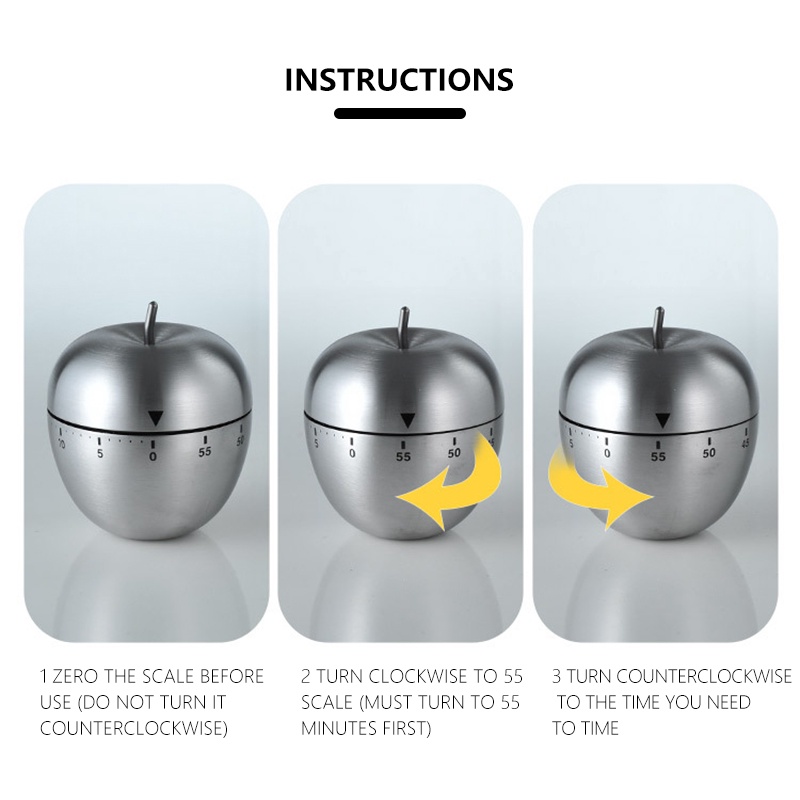 INSTRUCTIONS

10 5 0 55 50

5 0 55 50

5 0 55 50 45

1 ZERO THE SCALE BEFORE USE (DO NOT TURN IT COUNTERCLOCKWISE)

2 TURN CLOCKWISE TO 55 SCALE (MUST TURN TO 55 MINUTES FIRST)

3 TURN COUNTERCLOCKWISE TO THE TIME YOU NEED TO TIME