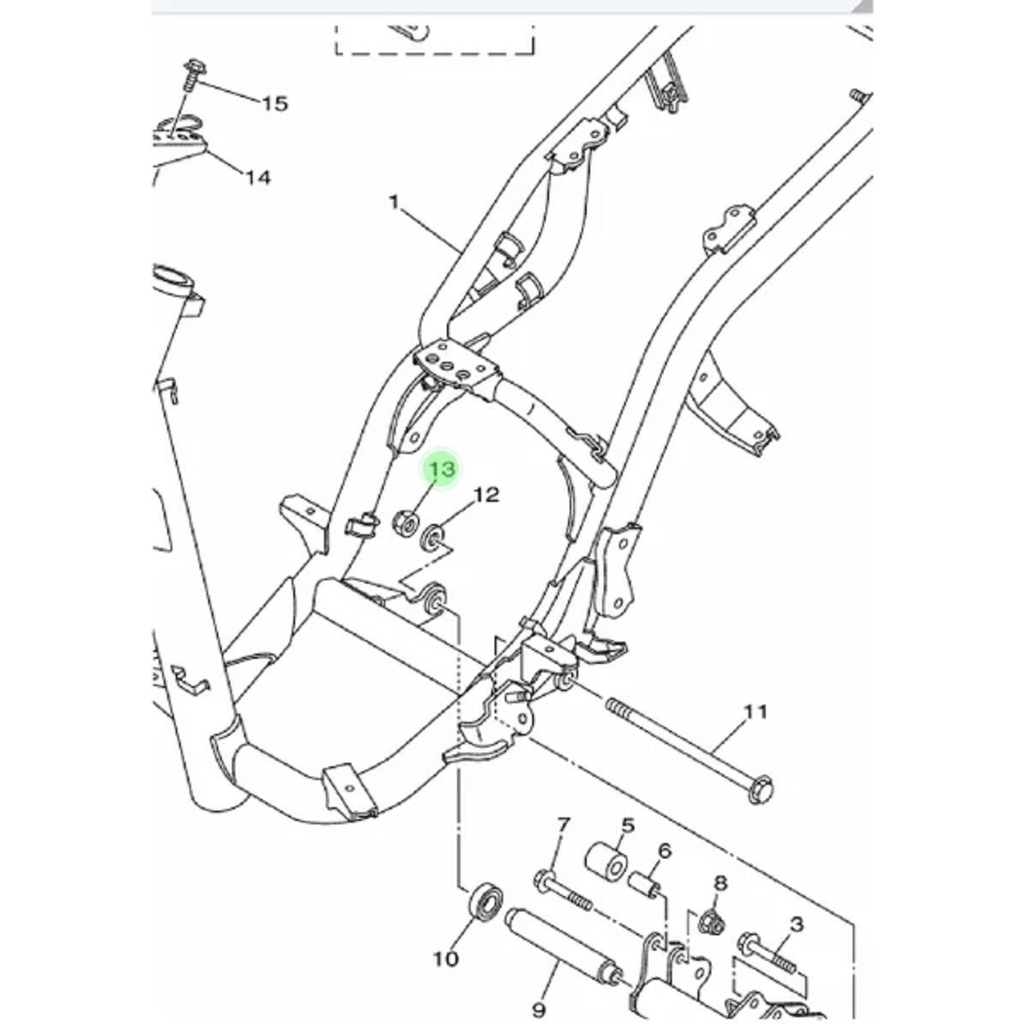 15
14
1
13
12
11
7
5
6
8
3
10
9