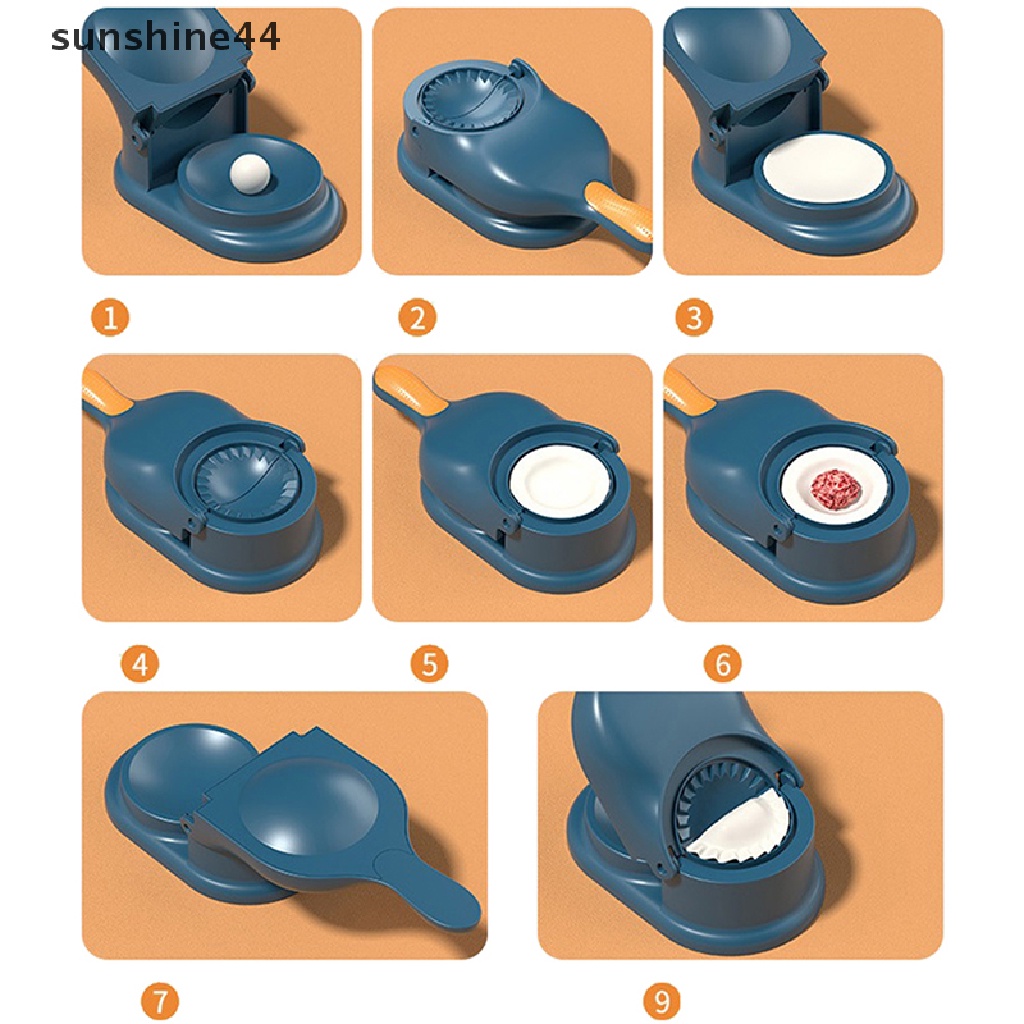 sunshine44

1

2

3

4

5

6

7

9