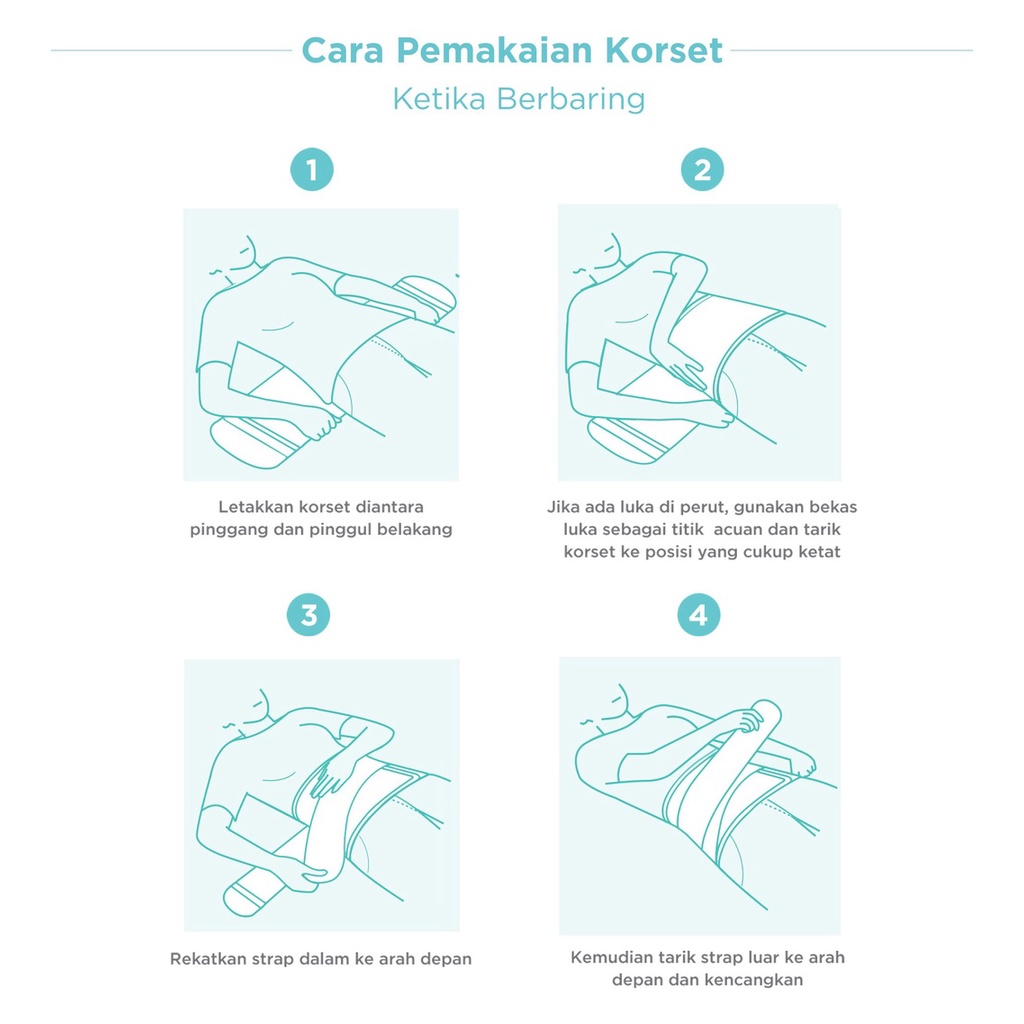 Cara Pemakaian Korset
Ketika Berbaring

1

Letakkan korset diantara pinggang dan pinggul belakang

2

Jika ada luka di perut, gunakan bekas luka sebagai titik acuan dan tarik korset ke posisi yang cukup ketat

3

Rekatkan strap dalam ke arah depan

4

Kemudian tarik strap luar ke arah depan dan kencangkan