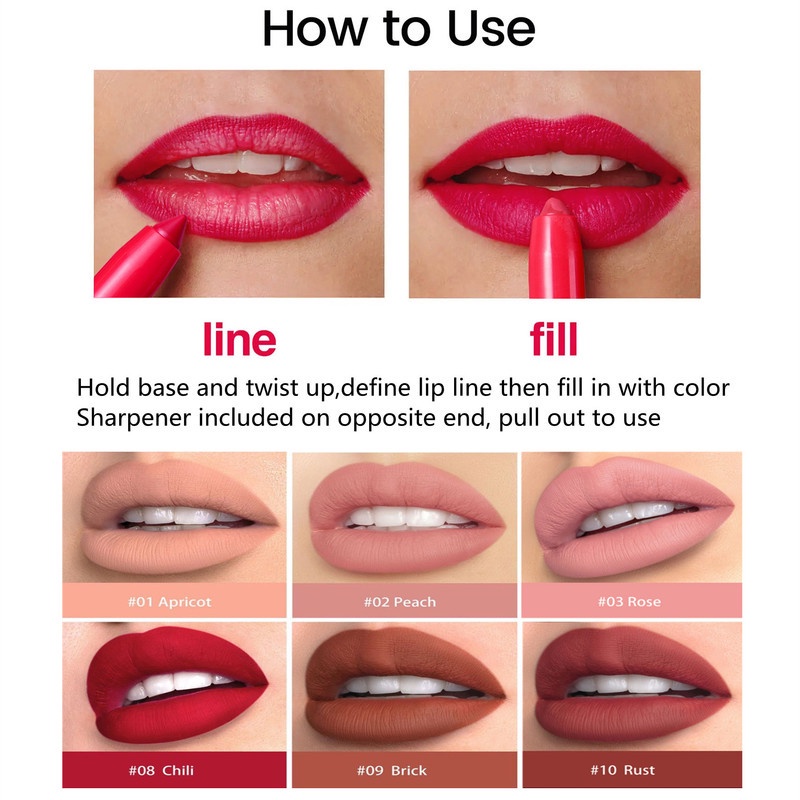 How to Use

line

fill

Hold base and twist up,define lip line then fill in with color
Sharpener included on opposite end, pull out to use

#01 Apricot

#02 Peach

#03 Rose

#08 Chili

#09 Brick

#10 Rust