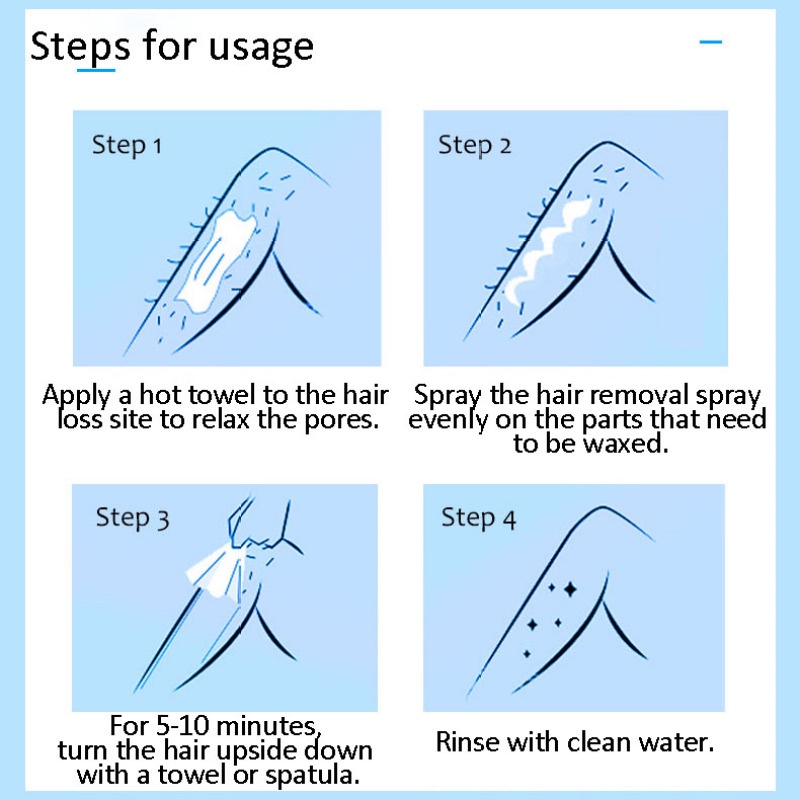 Steps for usage

Step 1

Apply a hot towel to the hair loss site to relax the pores.

Step 2

Spray the hair removal spray evenly on the parts that need to be waxed.

Step 3

For 5-10 minutes, turn the hair upside down with a towel or spatula.

Step 4

Rinse with clean water.