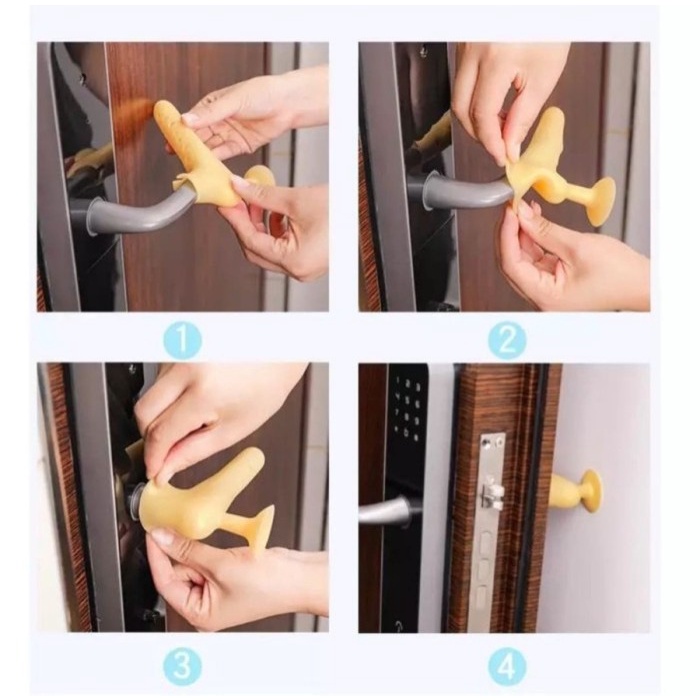 1

2

3

4