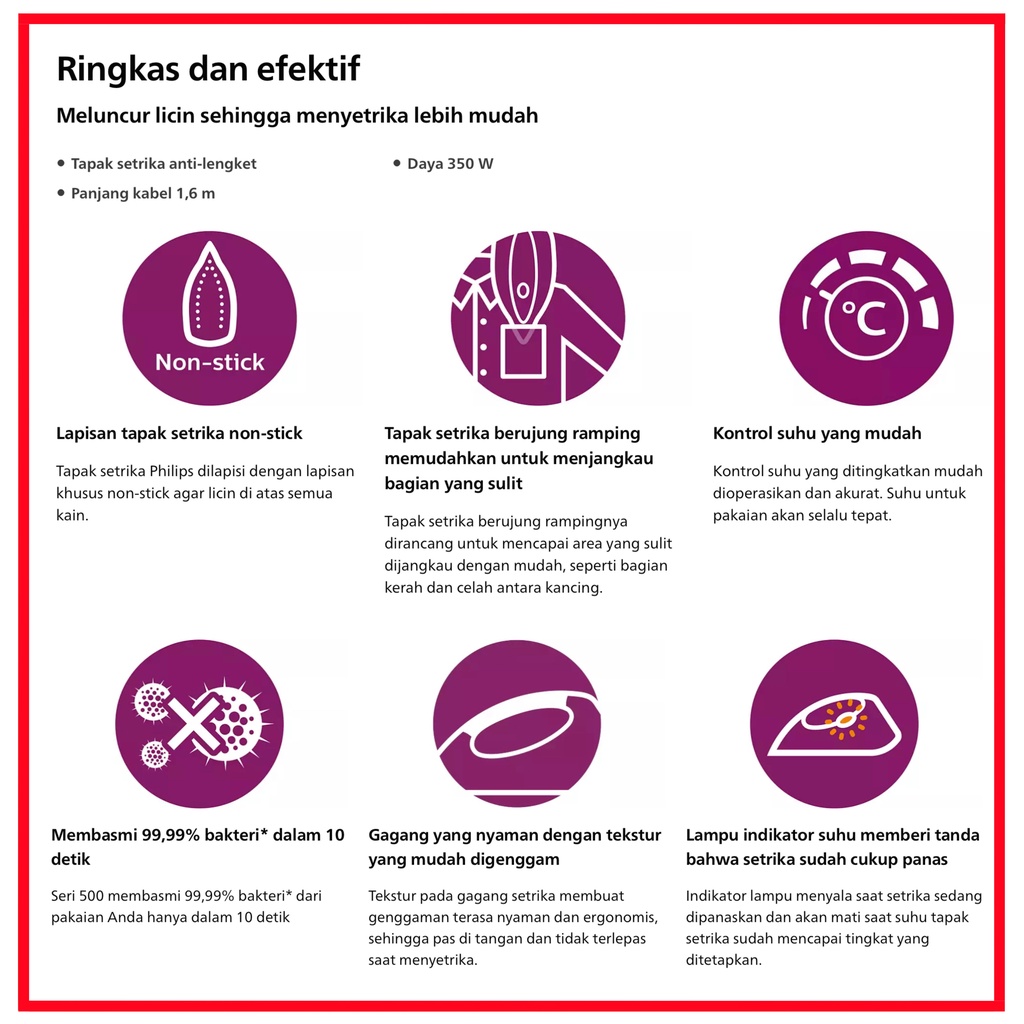 Ringkas dan efektif

Meluncur licin sehingga menyetrika lebih mudah

• Tapak setrika anti-lengket
• Panjang kabel 1,6 m
• Daya 350 W

Non-stick

Lapisan tapak setrika non-stick

Tapak setrika Philips dilapisi dengan lapisan khusus non-stick agar licin di atas semua kain.

Tapak setrika berujung ramping memudahkan untuk menjangkau bagian yang sulit

Tapak setrika berujung rampingnya dirancang untuk mencapai area yang sulit dijangkau dengan mudah, seperti bagian kerah dan celah antara kancing.

°C

Kontrol suhu yang mudah

Kontrol suhu yang ditingkatkan mudah dioperasikan dan akurat. Suhu untuk pakaian akan selalu tepat.

Membasmi 99,99% bakteri* dalam 10 detik

Seri 500 membasmi 99,99% bakteri* dari pakaian Anda hanya dalam 10 detik

Gagang yang nyaman dengan tekstur yang mudah digenggam

Tekstur pada gagang setrika membuat genggaman terasa nyaman dan ergonomis, sehingga pas di tangan dan tidak terlepas saat menyetrika.

Lampu indikator suhu memberi tanda bahwa setrika sudah cukup panas

Indikator lampu menyala saat setrika sedang dipanaskan dan akan mati saat suhu tapak setrika sudah mencapai tingkat yang ditetapkan.