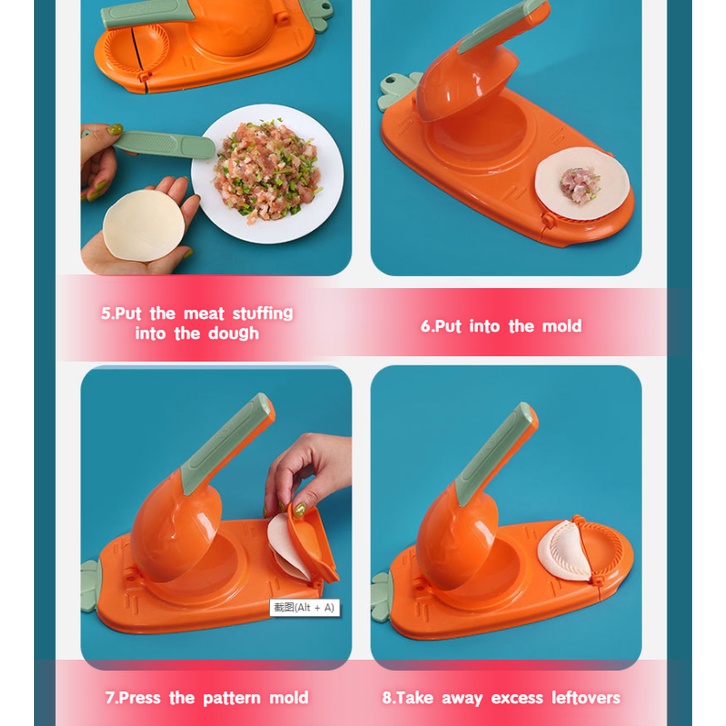 5.Put the meat stuffing into the dough

6.Put into the mold

截图(Alt + A)

7.Press the pattern mold

8.Take away excess leftovers