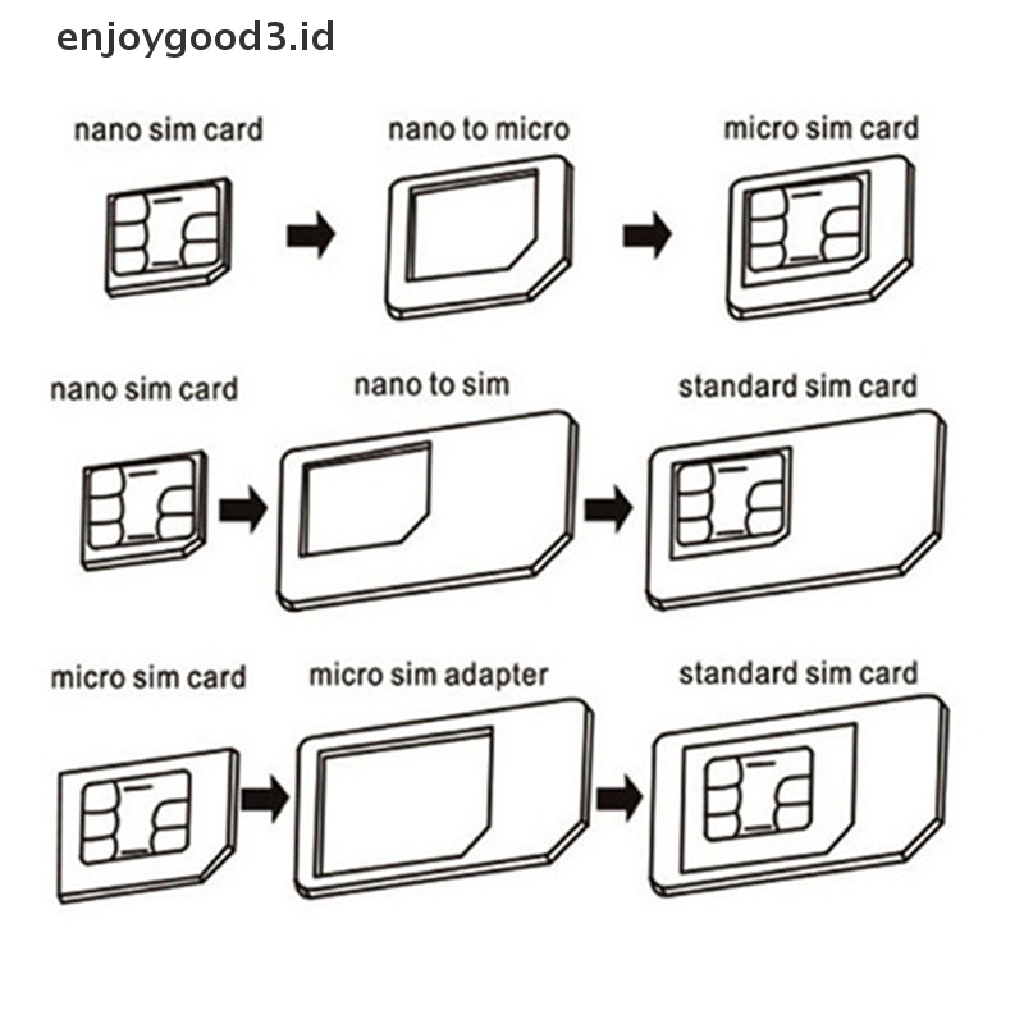 enjoygood3.id

nano sim card

nano to micro

micro sim card

nano sim card

nano to sim

standard sim card

micro sim card

micro sim adapter

standard sim card