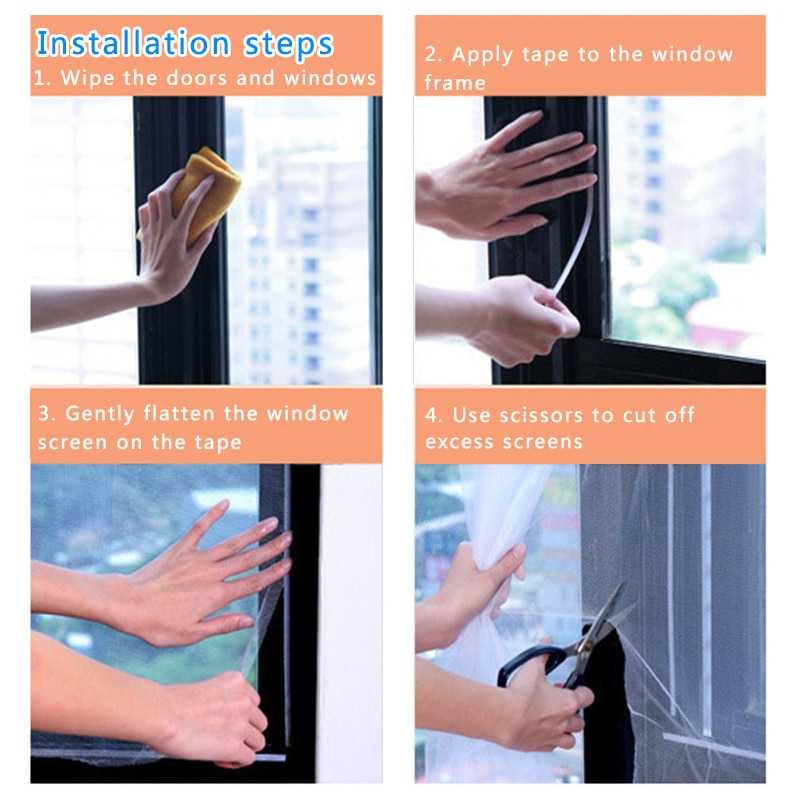 Installation steps
1. Wipe the doors and windows

2. Apply tape to the window frame

3. Gently flatten the window screen on the tape

4. Use scissors to cut off excess screens