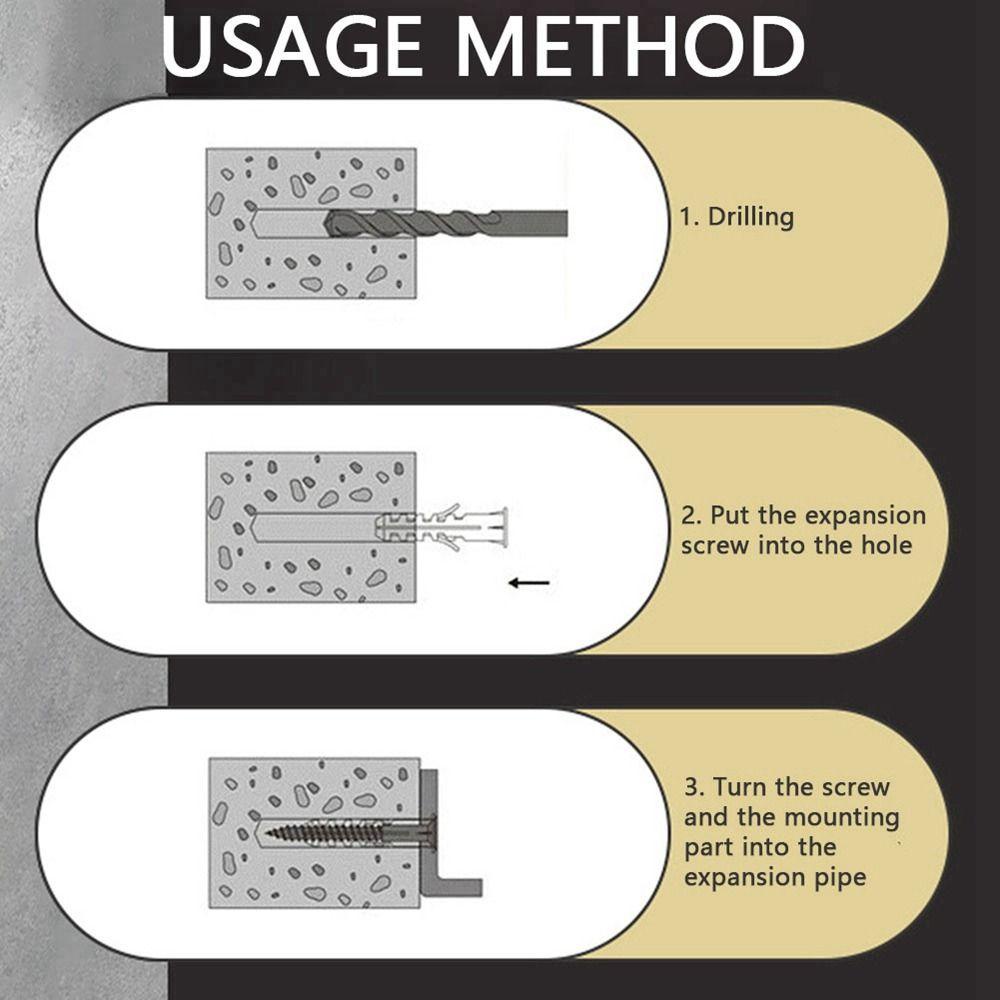 USAGE METHOD

1. Drilling

2. Put the expansion screw into the hole

3. Turn the screw and the mounting part into the expansion pipe