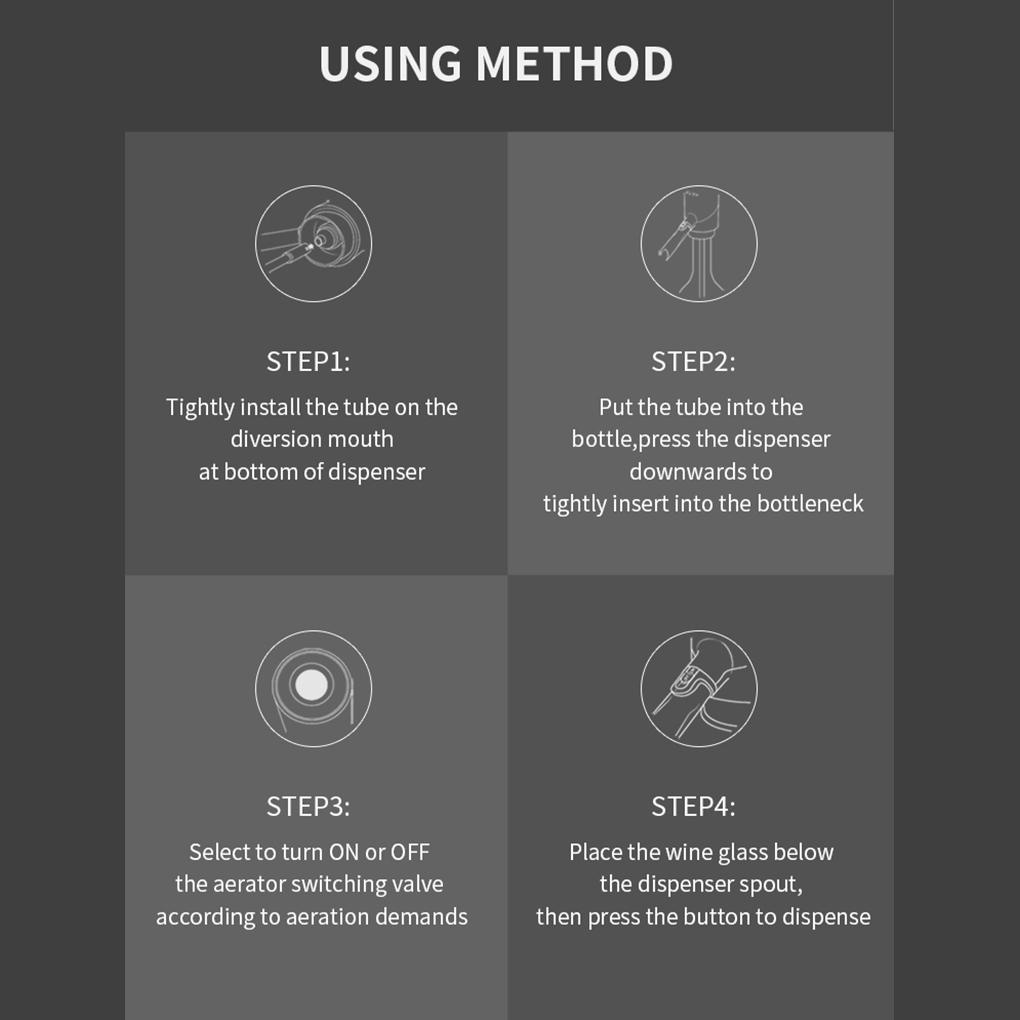 USING METHOD

STEP1:
Tightly install the tube on the diversion mouth at bottom of dispenser

STEP2:
Put the tube into the bottle,press the dispenser downwards to tightly insert into the bottleneck

STEP3:
Select to turn ON or OFF the aerator switching valve according to aeration demands

STEP4:
Place the wine glass below the dispenser spout, then press the button to dispense