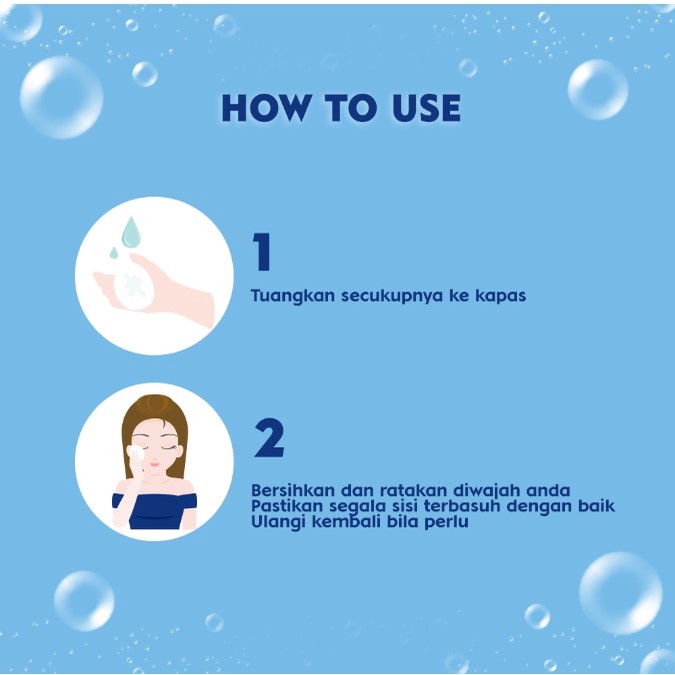 HOW TO USE

1

Tuangkan secukupnya ke kapas

2

Bersihkan dan ratakan diwajah anda
Pastikan segala sisi terbasuh dengan baik
Ulangi kembali bila perlu