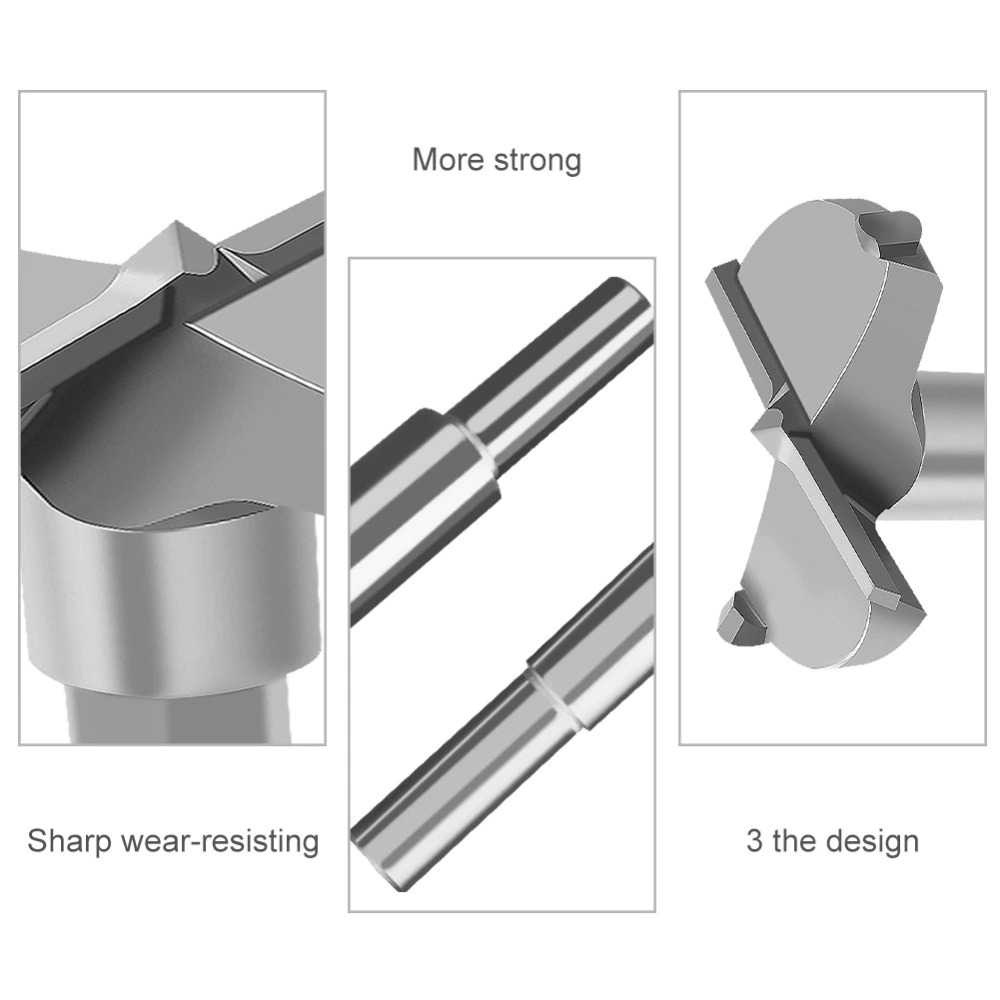 More strong

Sharp wear-resisting

3 the design