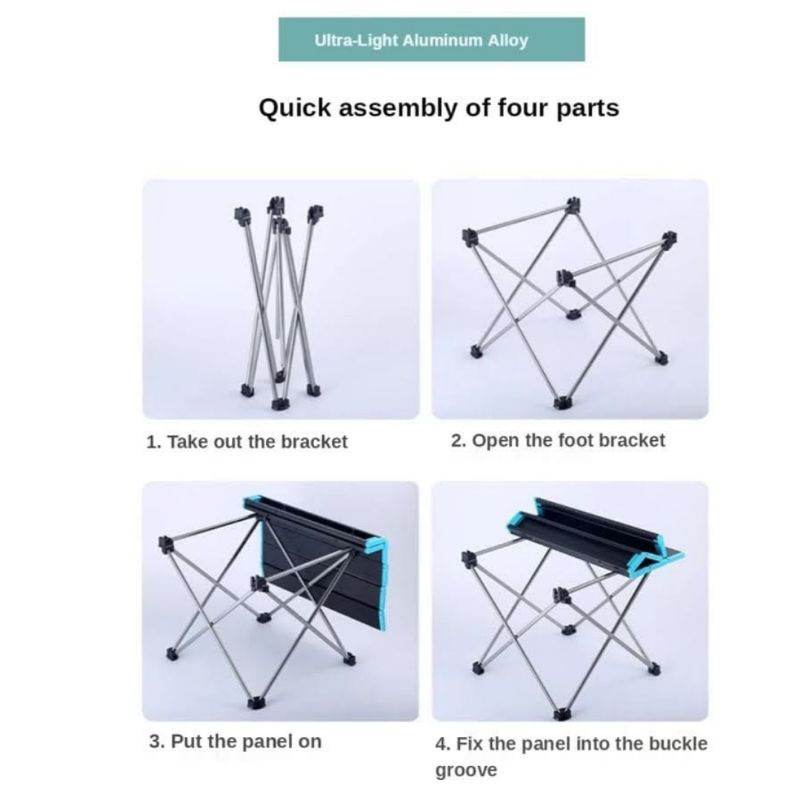 Ultra-Light Aluminum Alloy

Quick assembly of four parts

1. Take out the bracket

2. Open the foot bracket

3. Put the panel on

4. Fix the panel into the buckle groove