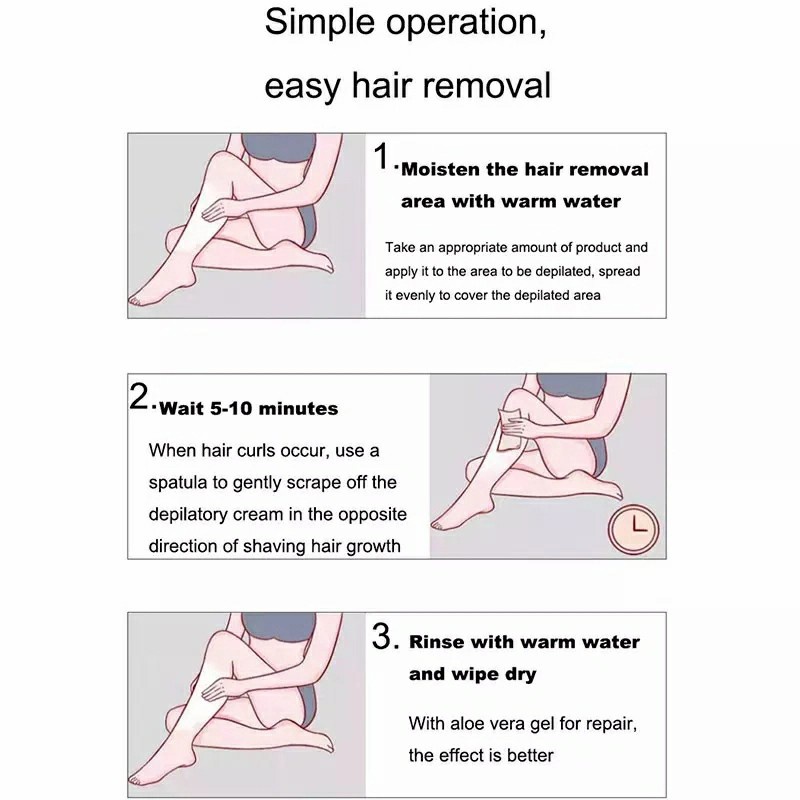 Simple operation,
easy hair removal

1.Moisten the hair removal area with warm water

Take an appropriate amount of product and apply it to the area to be depilated, spread it evenly to cover the depilated area

2.Wait 5-10 minutes

When hair curls occur, use a spatula to gently scrape off the depilatory cream in the opposite direction of shaving hair growth

3. Rinse with warm water and wipe dry

With aloe vera gel for repair, the effect is better