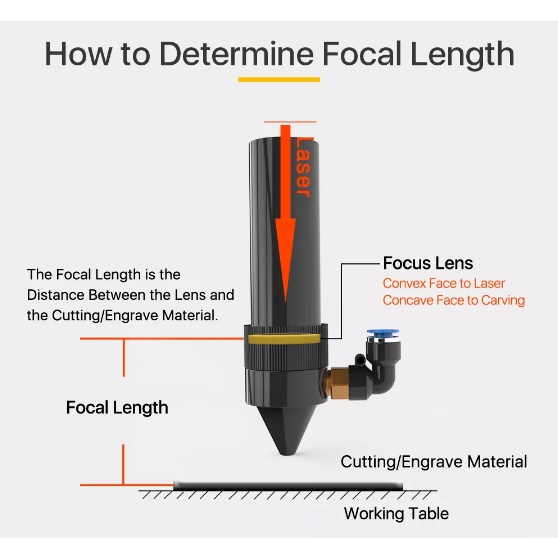 How to Determine Focal Length

Laser

The Focal Length is the Distance Between the Lens and the Cutting/Engrave Material.

Focus Lens
Convex Face to Laser
Concave Face to Carving

Focal Length

Cutting/Engrave Material

Working Table