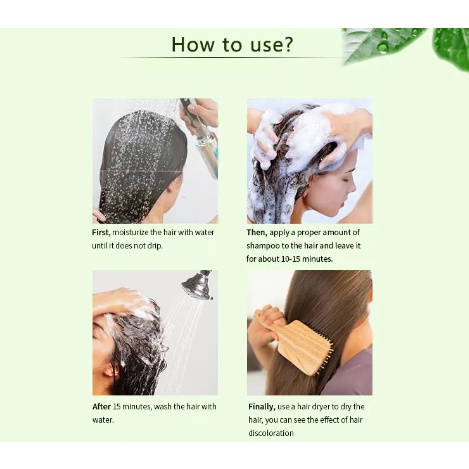 How to use?

First, moisturize the hair with water until it does not drip.

Then, apply a proper amount of shampoo to the hair and leave it for about 10-15 minutes.

After 15 minutes, wash the hair with water.

Finally, use a hair dryer to dry the hair, you can see the effect of hair discoloration