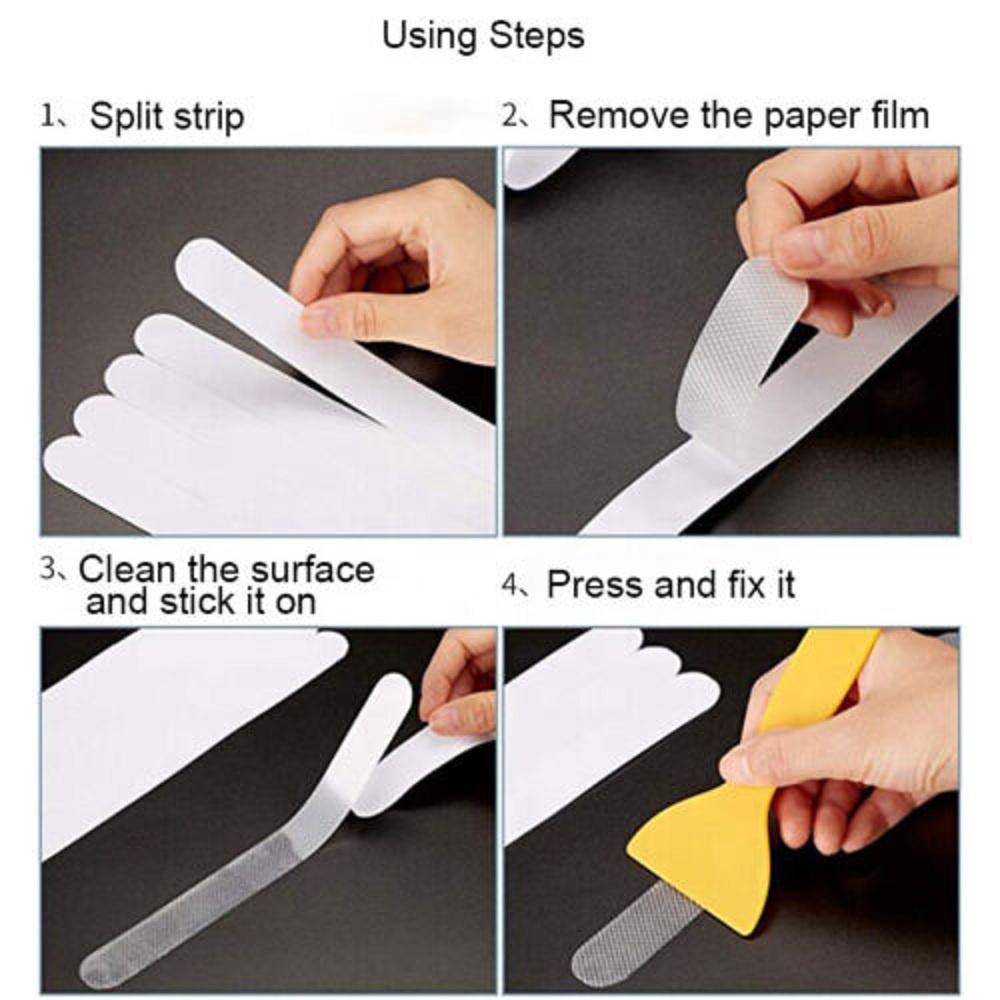 Using Steps

1、Split strip

2、Remove the paper film

3、Clean the surface and stick it on

4、Press and fix it